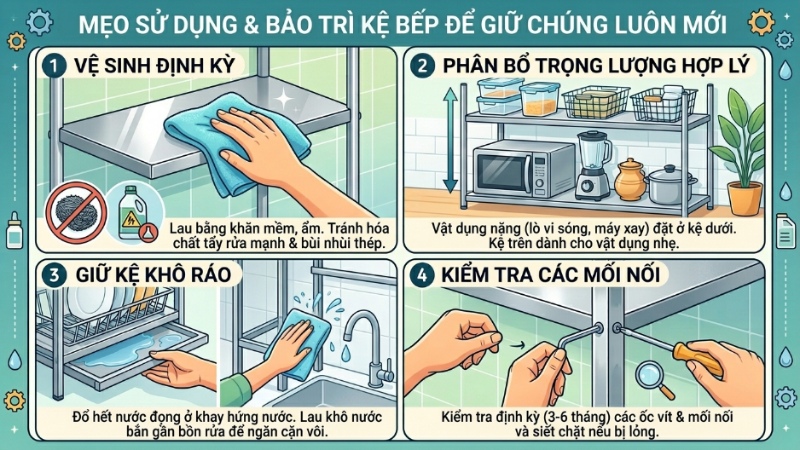 MẸO SỬ DỤNG & BẢO TRÌ KỆ BẾP ĐỂ GIỮ CHÚNG LUÔN MỚI

1 VỆ SINH ĐỊNH KỲ

Lau bằng khăn mềm, ẩm. Tránh hóa chất tẩy rửa mạnh & bùi nhùi thép.

2 PHÂN BỔ TRỌNG LƯỢNG HỢP LÝ

Vật dụng nặng (lò vi sóng, máy xay) đặt ở kệ dưới. Kệ trên dành cho vật dụng nhẹ.

3 GIỮ KỆ KHÔ RÁO

Đổ hết nước đọng ở khay hứng nước. Lau khô nước bắn gần bồn rửa để ngăn cặn vôi.

4 KIỂM TRA CÁC MỐI NỐI

Kiểm tra định kỳ (3-6 tháng) các ốc vít & mối nối và siết chặt nếu bị lỏng.