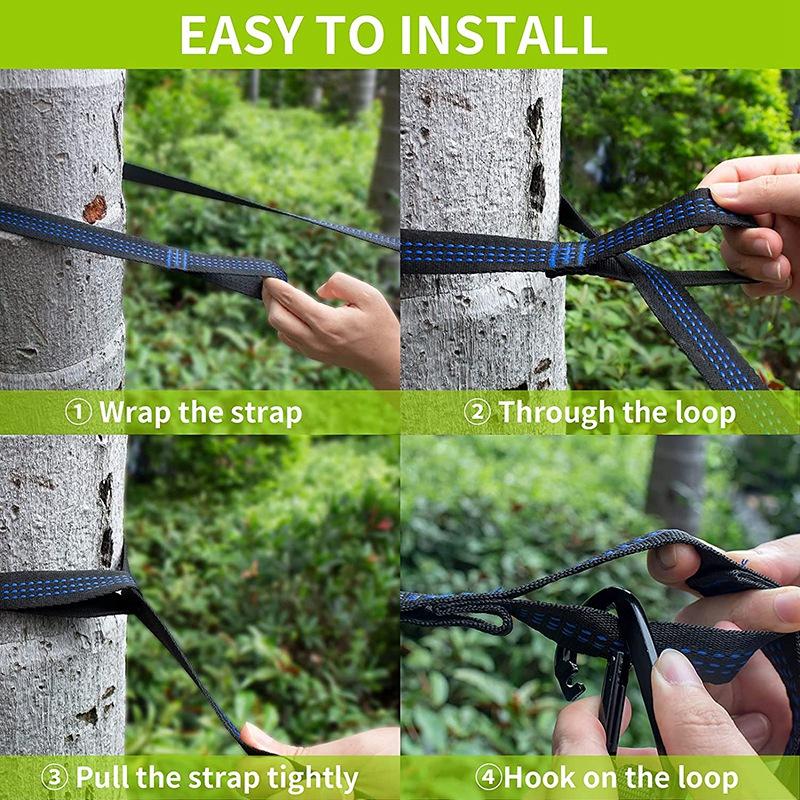 EASY TO INSTALL

① Wrap the strap

② Through the loop

③ Pull the strap tightly

④Hook on the loop