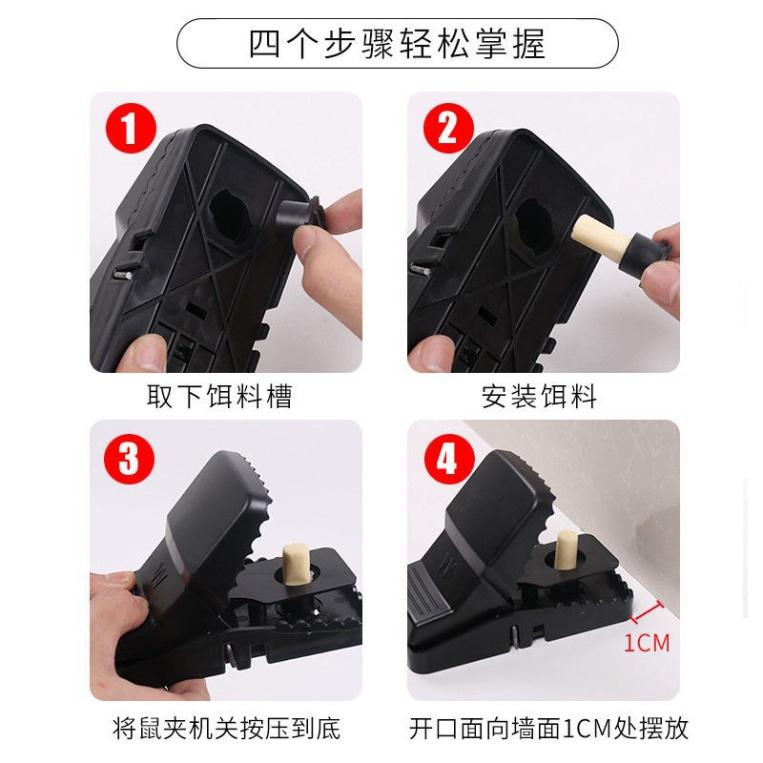 四个步骤轻松掌握

1
取下饵料槽

2
安装饵料

3
将鼠夹机关按压到底

4
1CM
开口面向墙面1CM处摆放