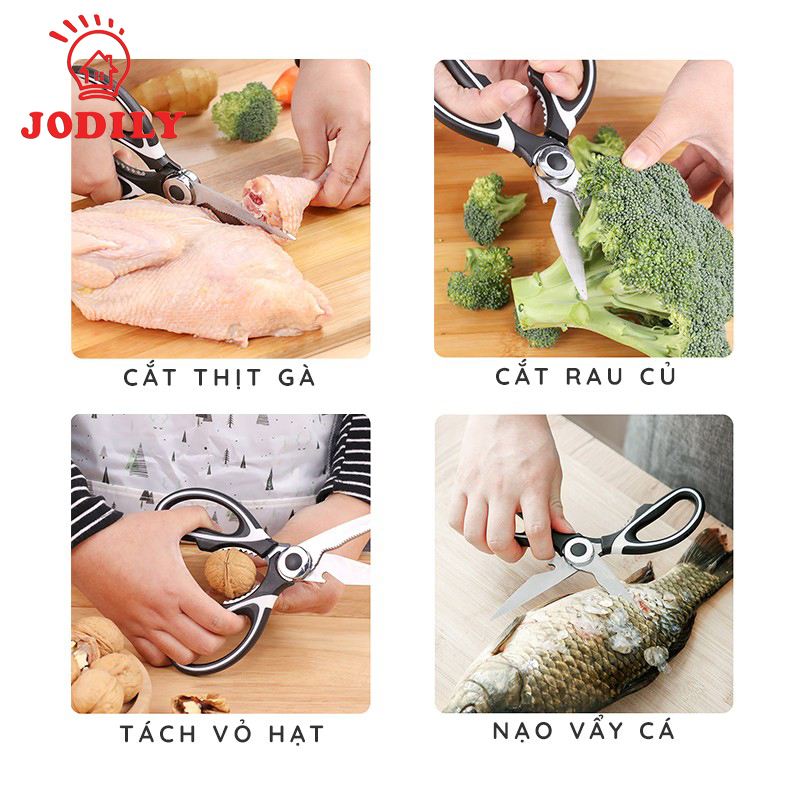 JODILY

CẮT THỊT GÀ

CẮT RAU CỦ

TÁCH VỎ HẠT

NẠO VẨY CÁ