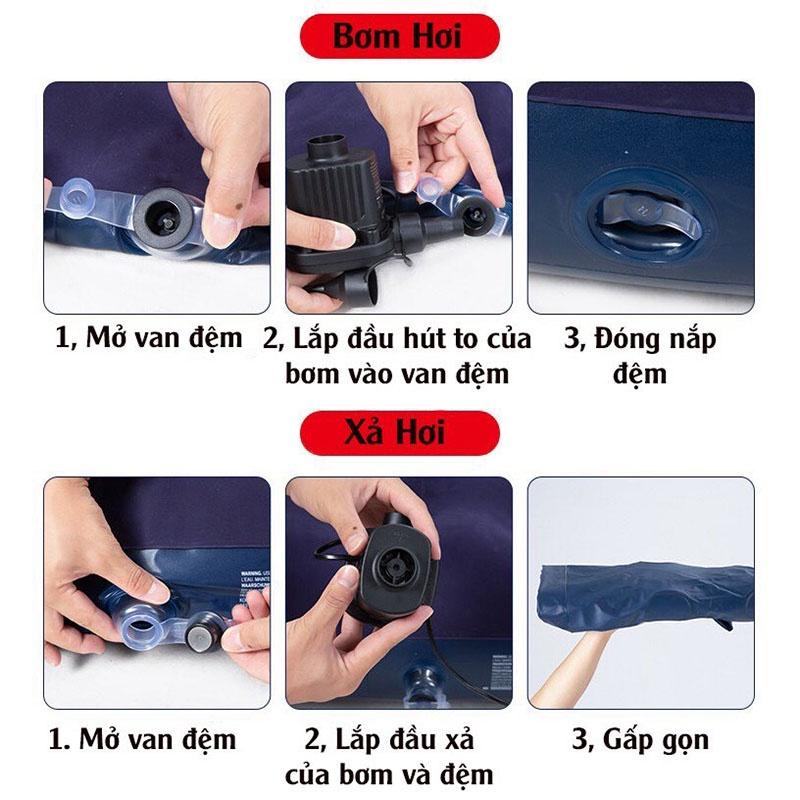 Bơm Hơi

1, Mở van đệm

2, Lắp đầu hút to của bơm vào van đệm

3, Đóng nắp đệm

Xả Hơi

1. Mở van đệm

2, Lắp đầu xả của bơm và đệm

3, Gấp gọn