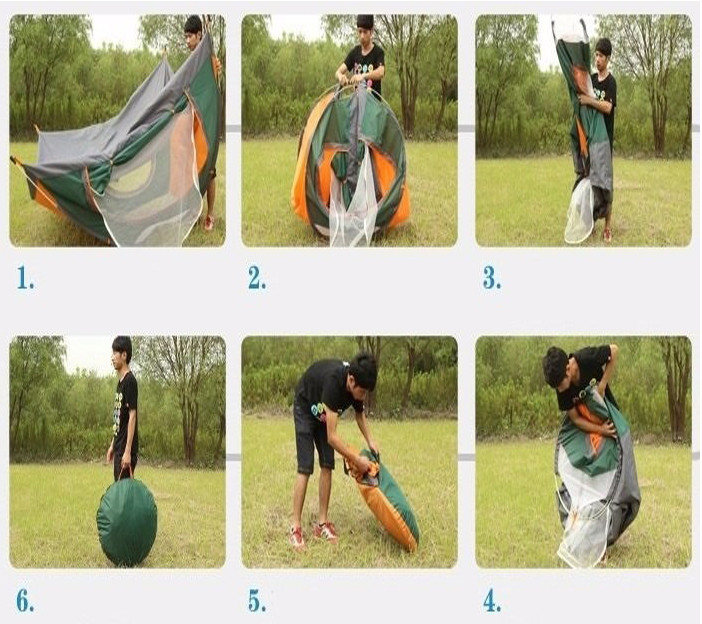 1.

2.

3.

6.

5.

4.