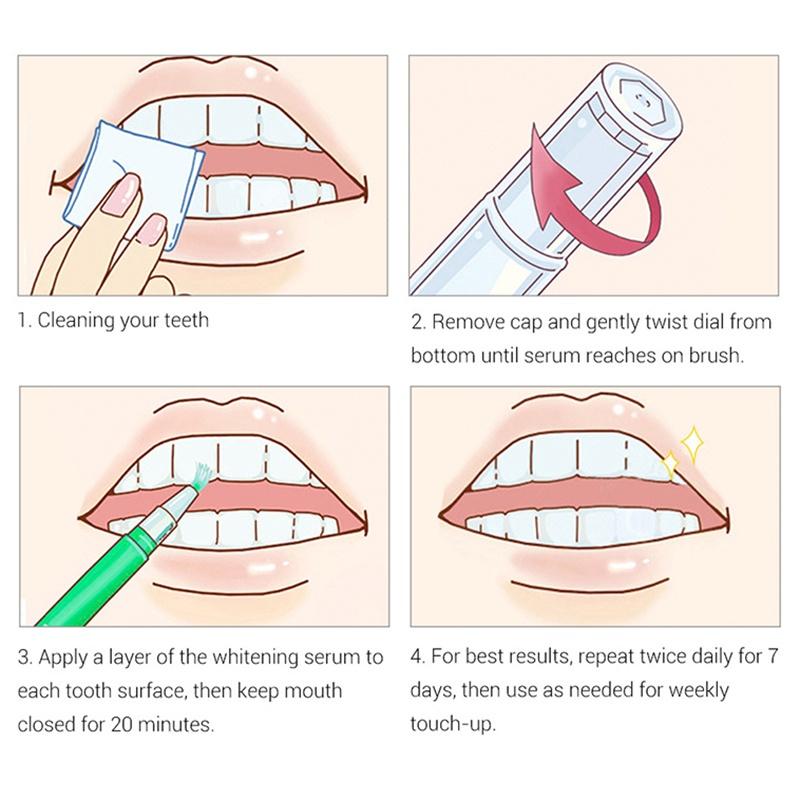 1. Cleaning your teeth

2. Remove cap and gently twist dial from bottom until serum reaches on brush.

3. Apply a layer of the whitening serum to each tooth surface, then keep mouth closed for 20 minutes.

4. For best results, repeat twice daily for 7 days, then use as needed for weekly touch-up.