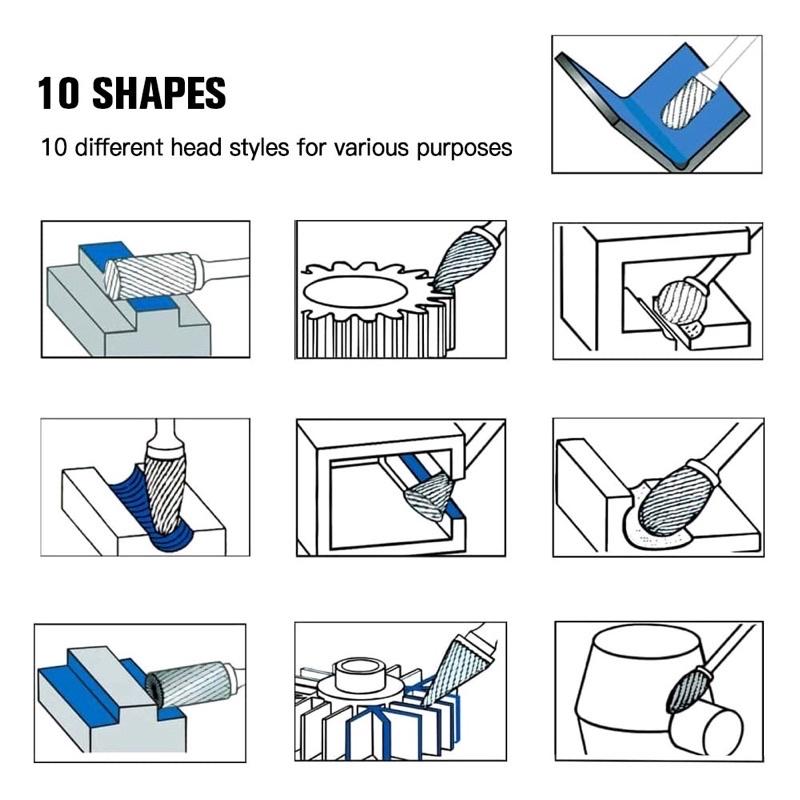 10 SHAPES

10 different head styles for various purposes