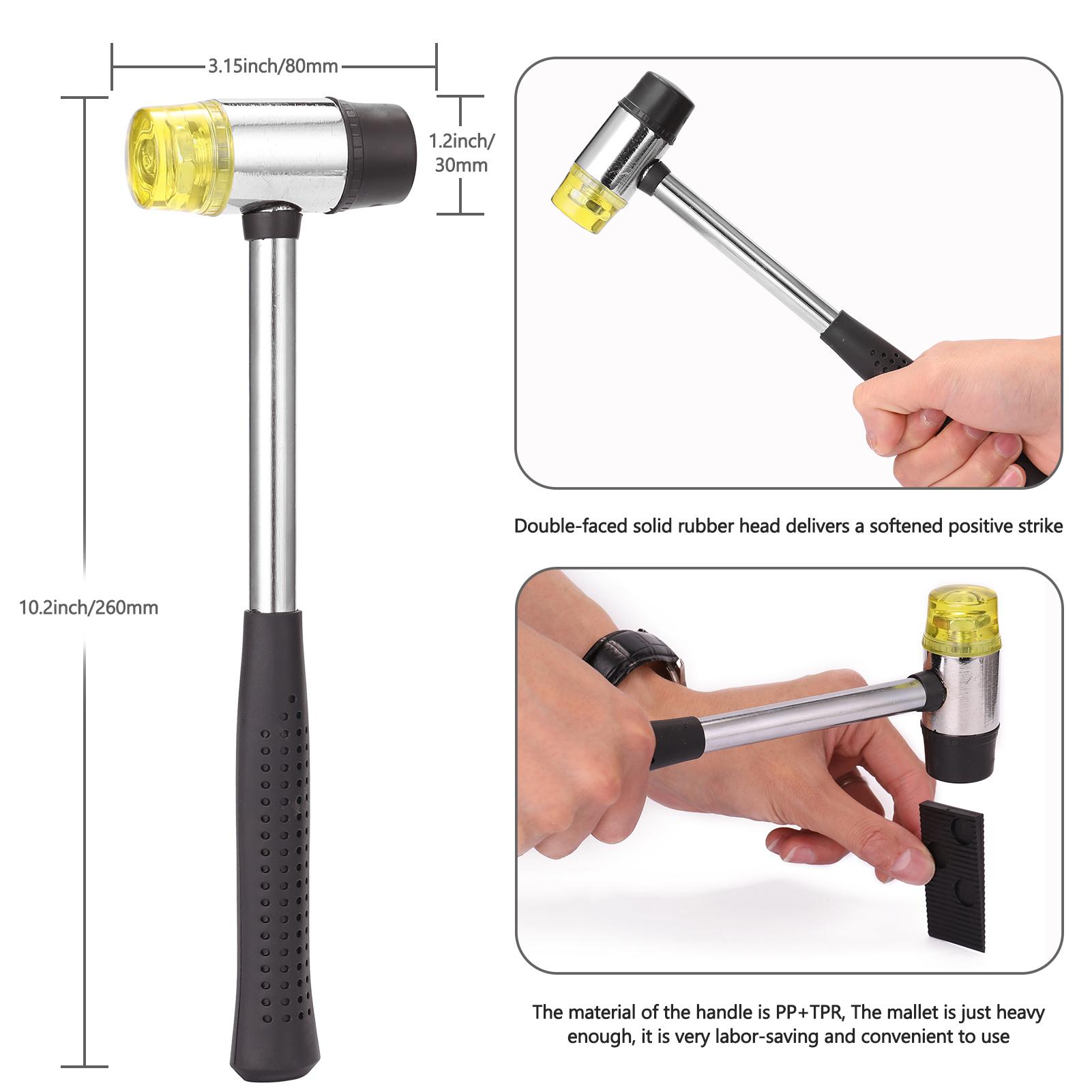 3.15inch/80mm

1.2inch/ 30mm

10.2inch/260mm

Double-faced solid rubber head delivers a softened positive strike

The material of the handle is PP+TPR, The mallet is just heavy enough, it is very labor-saving and convenient to use