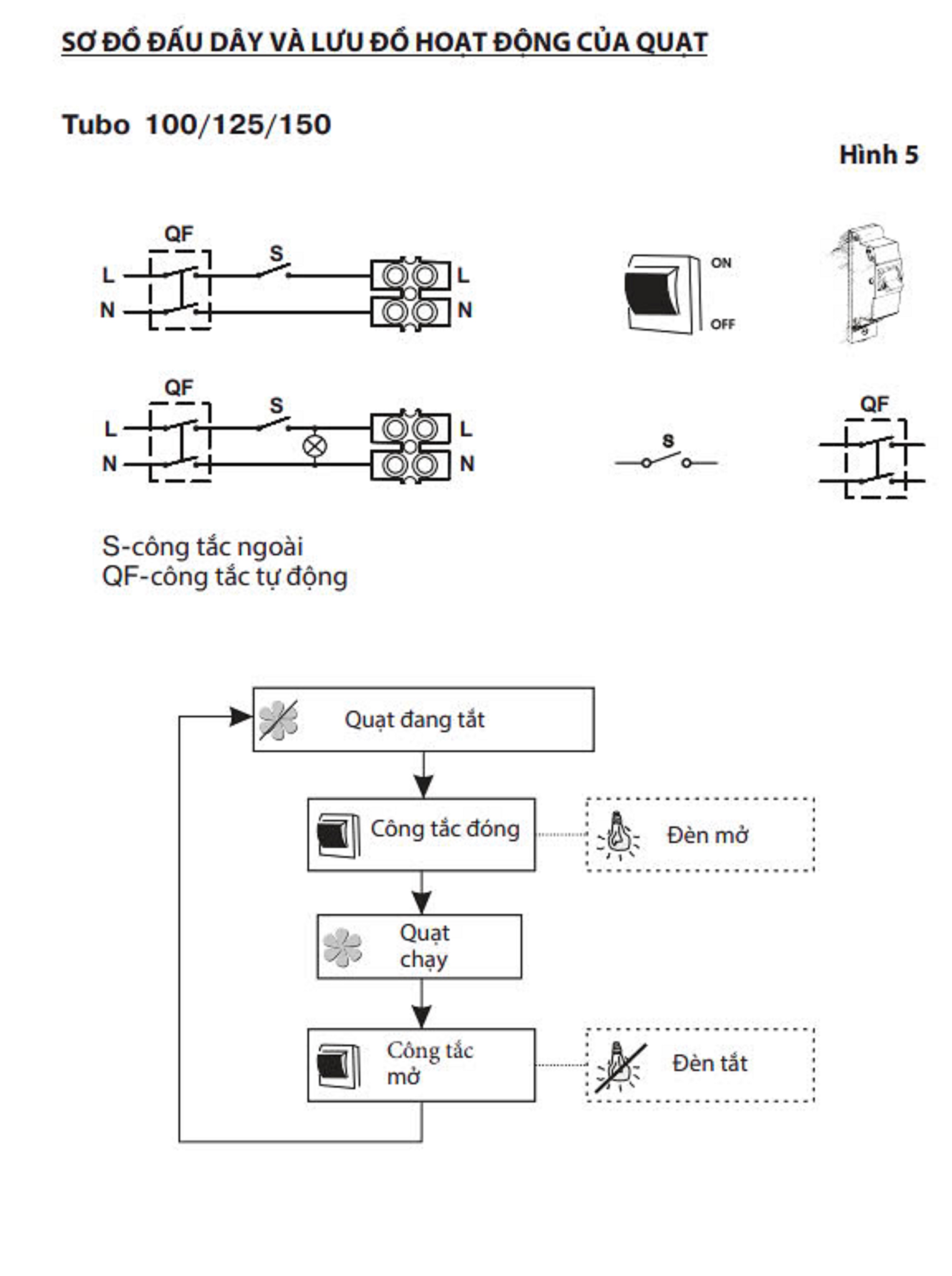 SƠ ĐỒ ĐẤU DÂY VÀ LƯU ĐỒ HOẠT ĐỘNG CỦA QUẠT

Tubo 100/125/150

Hình 5

QF
S
L
N
L
N

ON
OFF

QF
S
L
N
L
N

S

QF

S-công tắc ngoài
QF-công tắc tự động

Quạt đang tắt

Công tắc đóng

Đèn mở

Quạt chạy

Công tắc mở

Đèn tắt