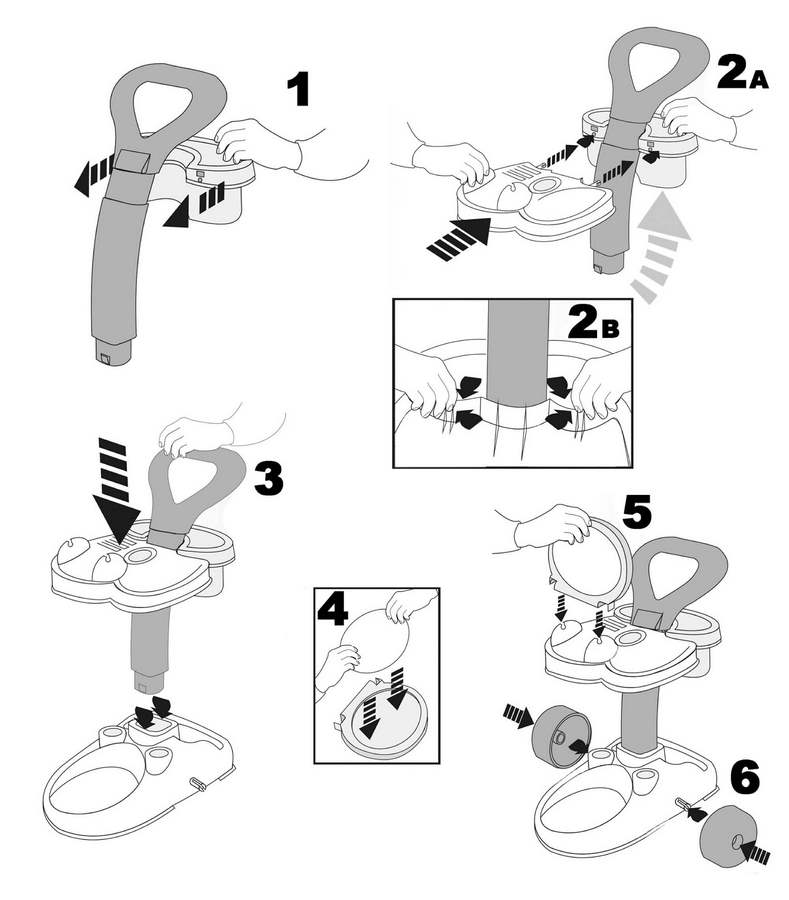 1

2A

2B

3

4

5

6