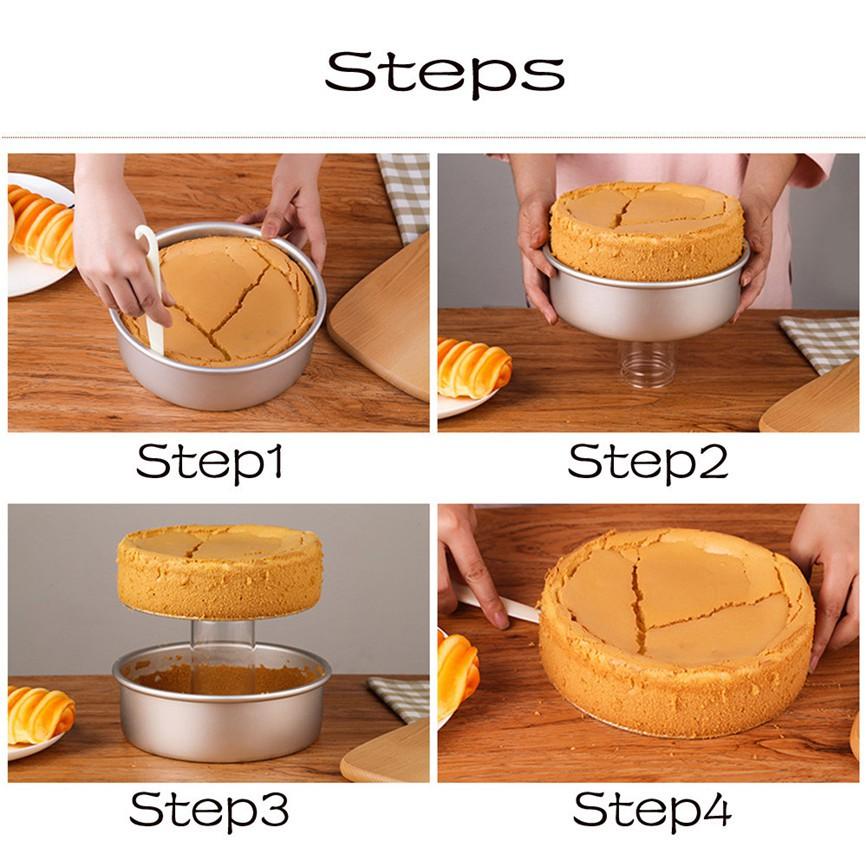 Steps

Step1

Step2

Step3

Step4