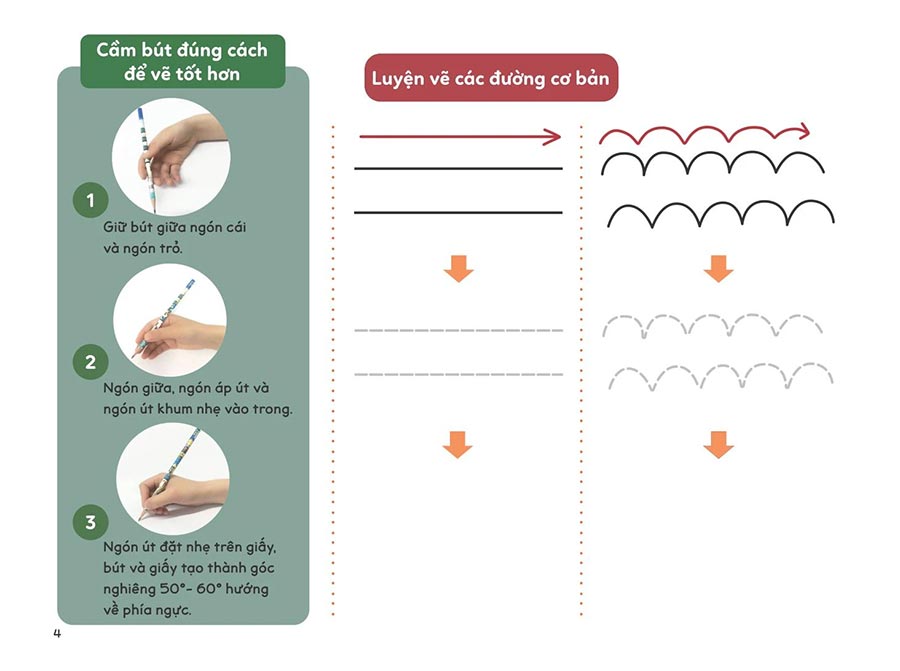 Cầm bút đúng cách để vẽ tốt hơn

1
Giữ bút giữa ngón cái và ngón trỏ.

2
Ngón giữa, ngón áp út và ngón út khum nhẹ vào trong.

3
Ngón út đặt nhẹ trên giấy, bút và giấy tạo thành góc nghiêng 50°- 60° hướng về phía ngực.

Luyện vẽ các đường cơ bản

4