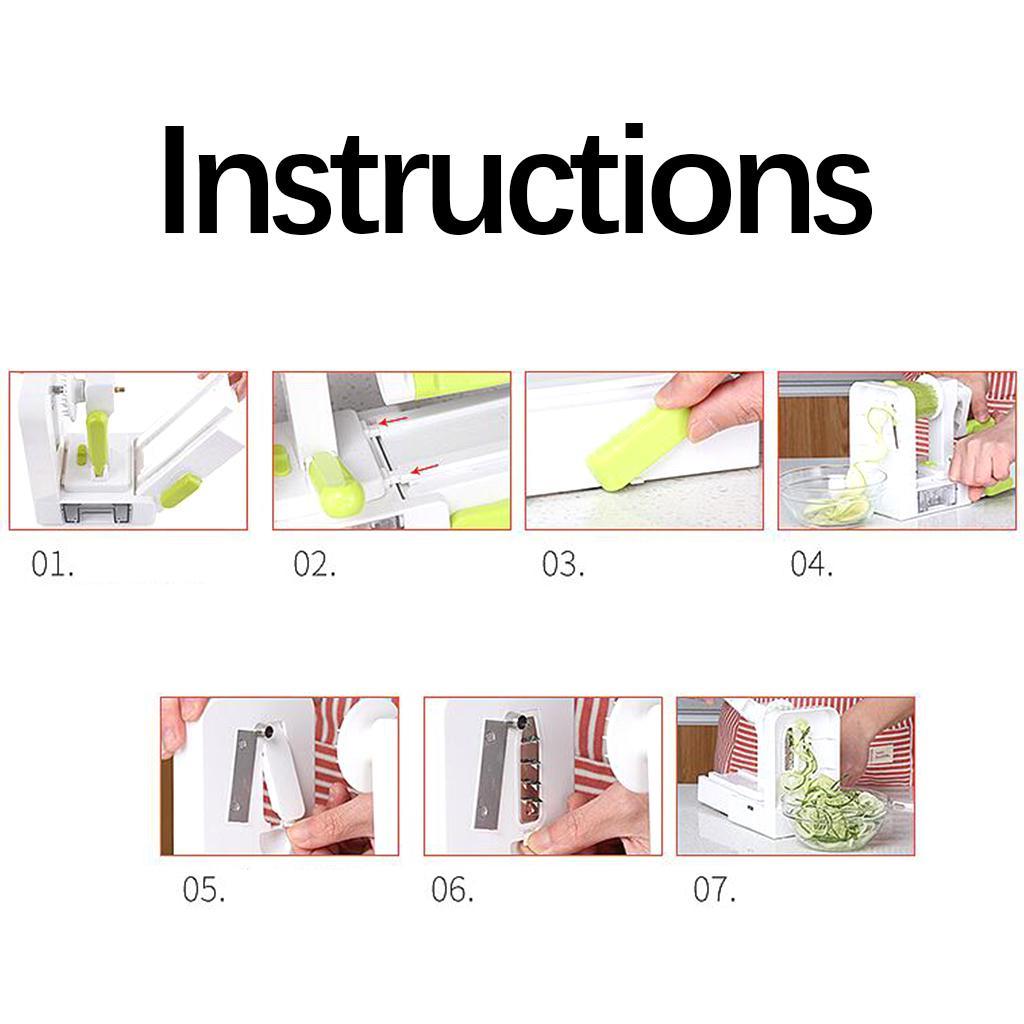 Instructions

01.

02.

03.

04.

05.

06.

07.