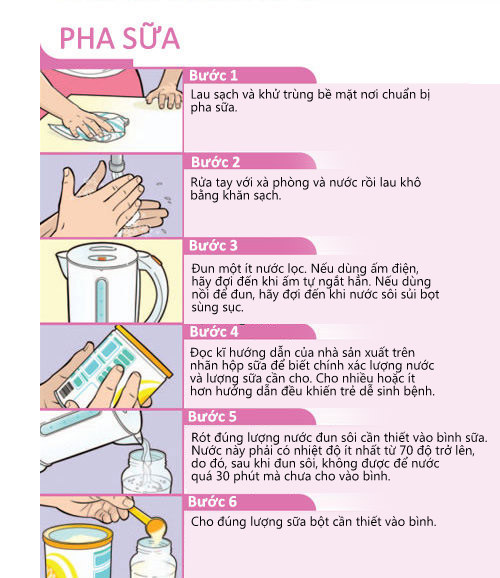 PHA SỮA

Bước 1

Lau sạch và khử trùng bề mặt nơi chuẩn bị pha sữa.

Bước 2

Rửa tay với xà phòng và nước rồi lau khô bằng khăn sạch.

Bước 3

Đun một ít nước lọc. Nếu dùng ấm điện, hãy đợi đến khi ấm tự ngắt hẳn. Nếu dùng nồi để đun, hãy đợi đến khi nước sôi sủi bọt sùng sục.

Bước 4

Đọc kĩ hướng dẫn của nhà sản xuất trên nhãn hộp sữa để biết chính xác lượng nước và lượng sữa cần cho. Cho nhiều hoặc ít hơn hướng dẫn đều khiến trẻ dễ sinh bệnh.

Bước 5

Rót đúng lượng nước đun sôi cần thiết vào bình sữa. Nước này phải có nhiệt độ ít nhất từ 70 độ trở lên, do đó, sau khi đun sôi, không được để nước quá 30 phút mà chưa cho vào bình.

Bước 6

Cho đúng lượng sữa bột cần thiết vào bình.