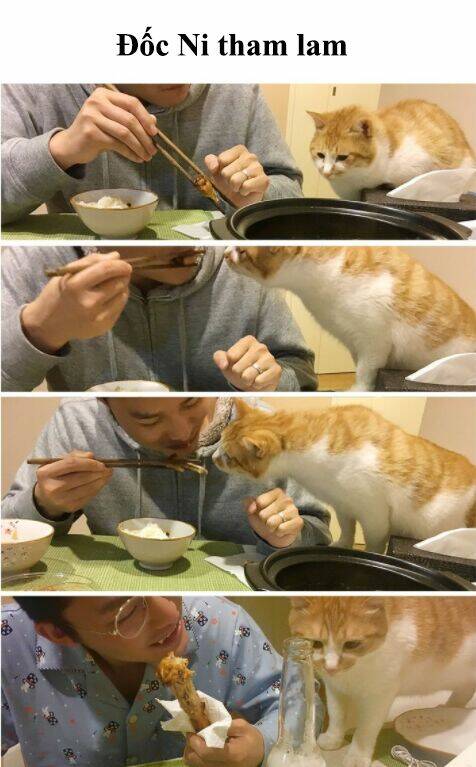 Đốc Ni tham lam