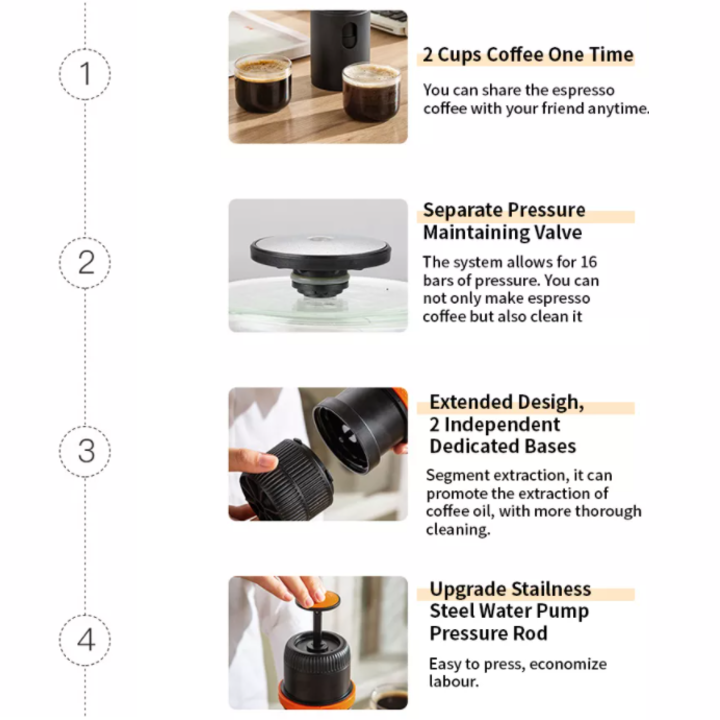 1

2 Cups Coffee One Time

You can share the espresso coffee with your friend anytime.

2

Separate Pressure Maintaining Valve

The system allows for 16 bars of pressure. You can not only make espresso coffee but also clean it

3

Extended Desigh, 2 Independent Dedicated Bases

Segment extraction, it can promote the extraction of coffee oil, with more thorough cleaning.

4

Upgrade Stailness Steel Water Pump Pressure Rod

Easy to press, economize labour.