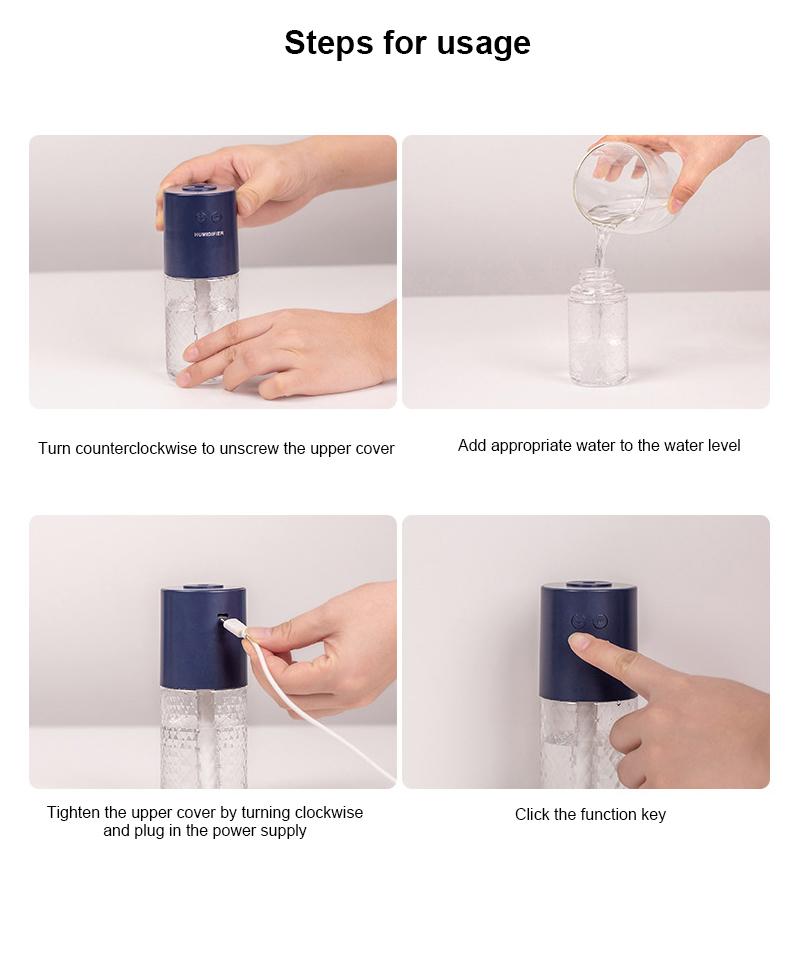 Steps for usage

HUMIDIFIER

Turn counterclockwise to unscrew the upper cover

Add appropriate water to the water level

Tighten the upper cover by turning clockwise and plug in the power supply

Click the function key