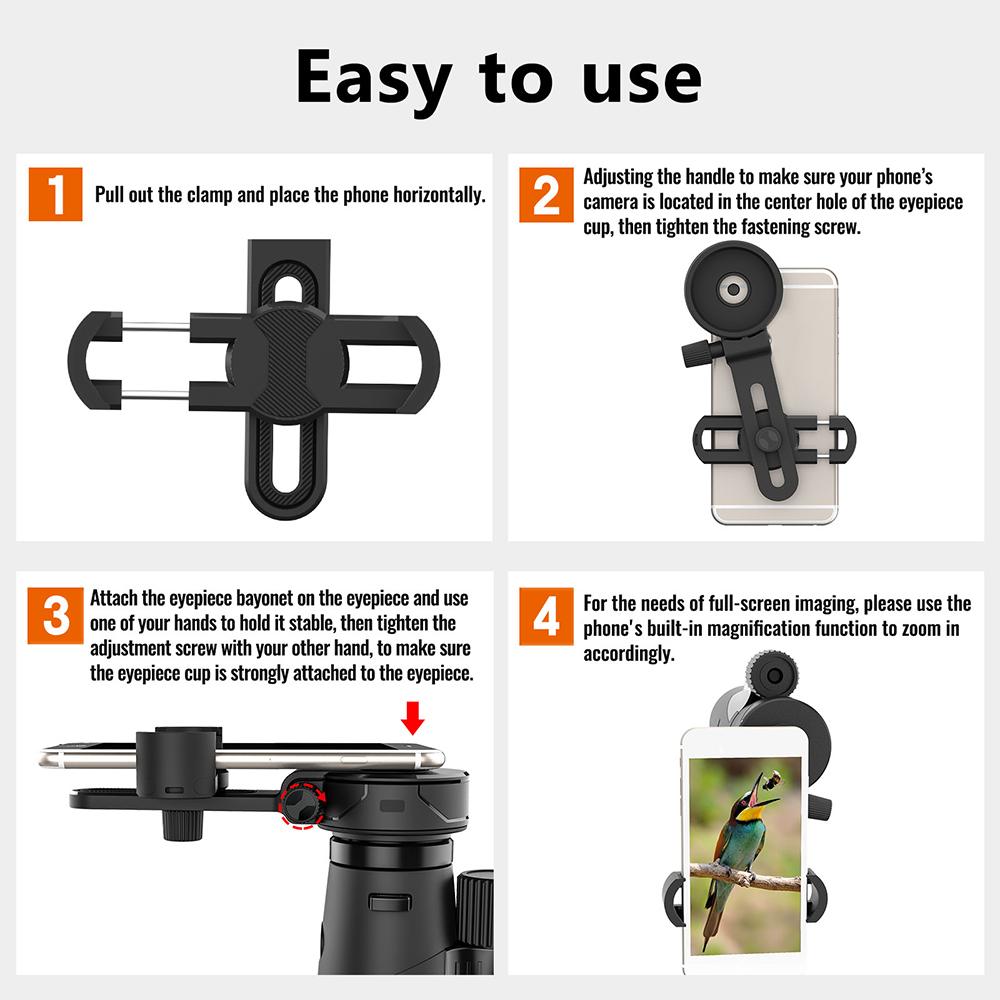 Easy to use

1 Pull out the clamp and place the phone horizontally.

2 Adjusting the handle to make sure your phone's camera is located in the center hole of the eyepiece cup, then tighten the fastening screw.

3 Attach the eyepiece bayonet on the eyepiece and use one of your hands to hold it stable, then tighten the adjustment screw with your other hand, to make sure the eyepiece cup is strongly attached to the eyepiece.

4 For the needs of full-screen imaging, please use the phone's built-in magnification function to zoom in accordingly.