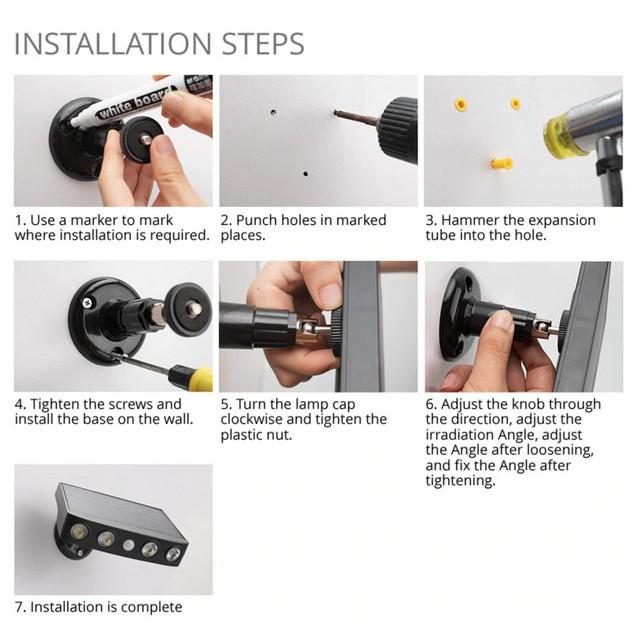 INSTALLATION STEPS

white board

1. Use a marker to mark where installation is required.

2. Punch holes in marked places.

3. Hammer the expansion tube into the hole.

4. Tighten the screws and install the base on the wall.

5. Turn the lamp cap clockwise and tighten the plastic nut.

6. Adjust the knob through the direction, adjust the irradiation Angle, adjust the Angle after loosening, and fix the Angle after tightening.

7. Installation is complete