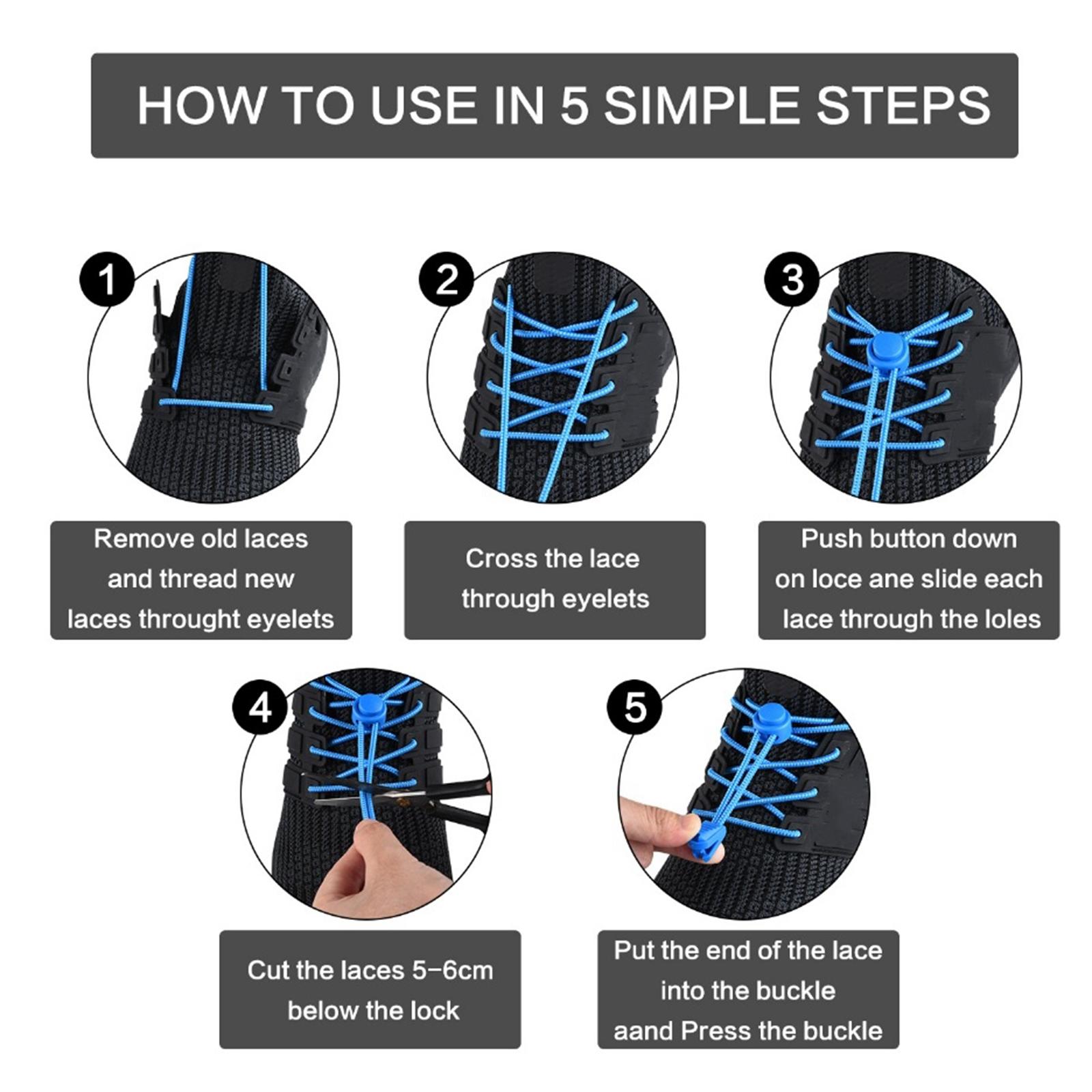 HOW TO USE IN 5 SIMPLE STEPS

1

Remove old laces and thread new laces throught eyelets

2

Cross the lace through eyelets

3

Push button down on loce ane slide each lace through the loles

4

Cut the laces 5-6cm below the lock

5

Put the end of the lace into the buckle aand Press the buckle