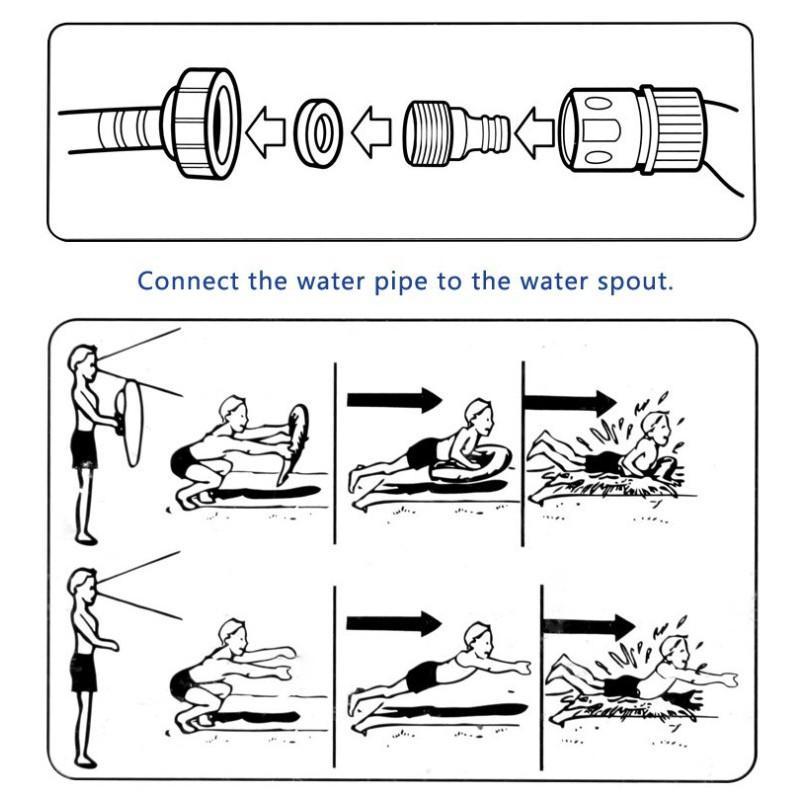 Connect the water pipe to the water spout.