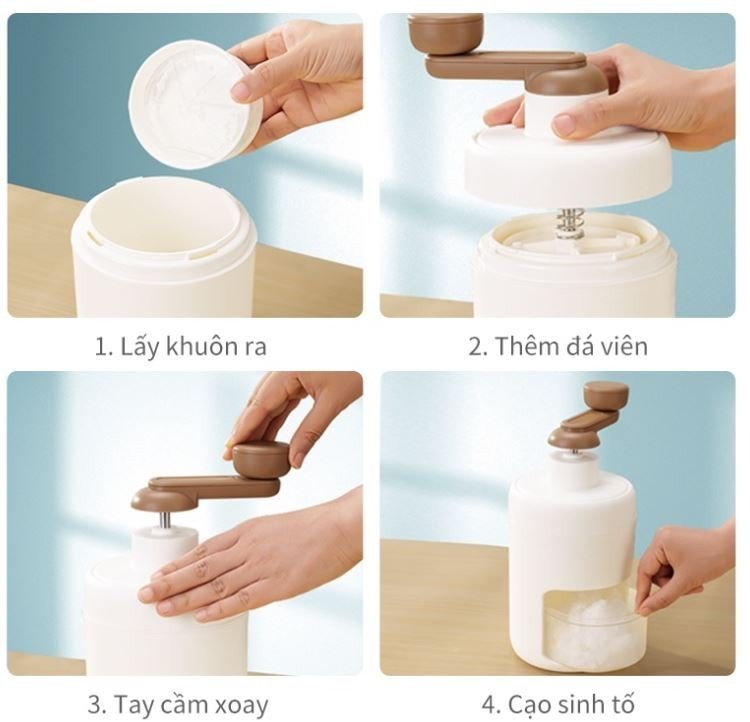 1. Lấy khuôn ra

2. Thêm đá viên

3. Tay cầm xoay

4. Cạo sinh tố