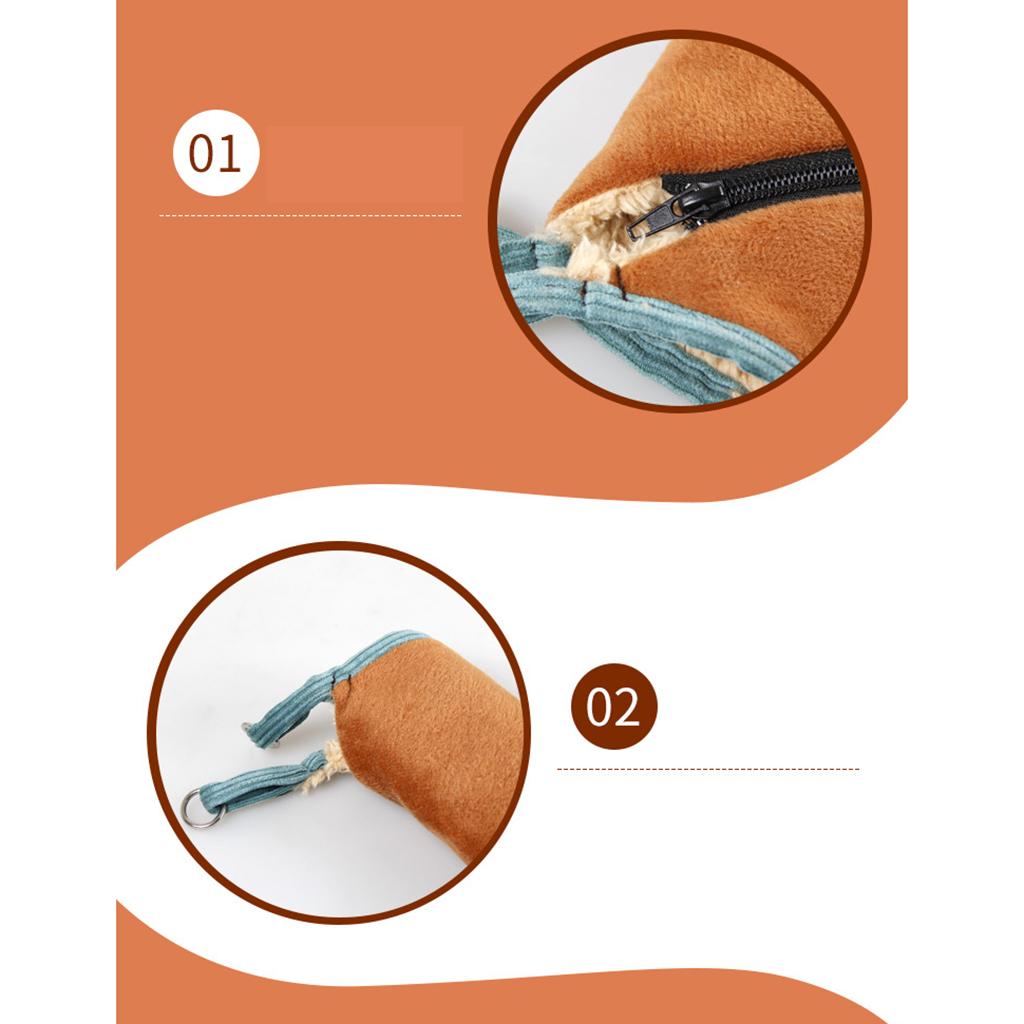 01

02