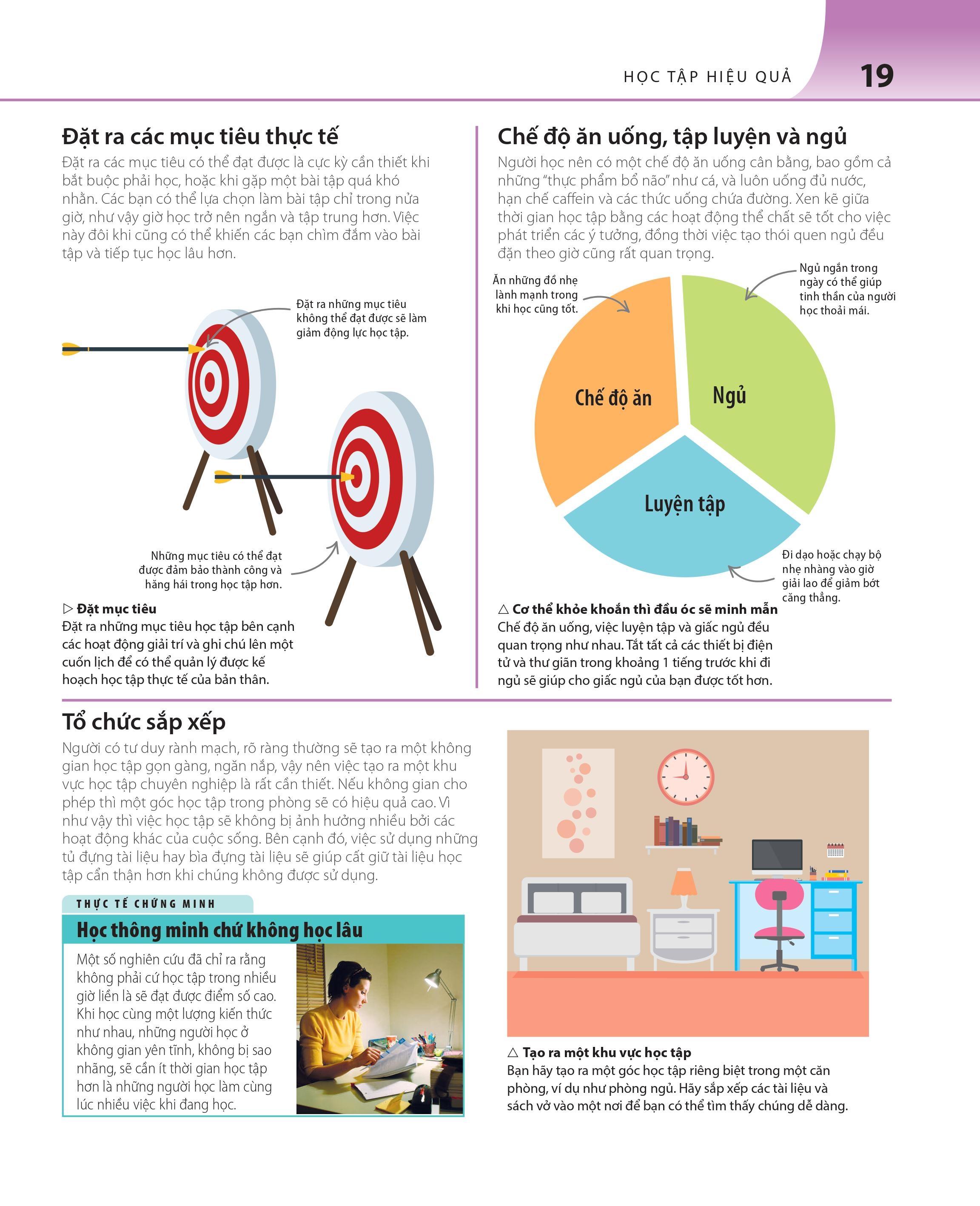 HỌC TẬP HIỆU QUẢ 19

Đặt ra các mục tiêu thực tế

Đặt ra các mục tiêu có thể đạt được là cực kỳ cần thiết khi bắt buộc phải học, hoặc khi gặp một bài tập quá khó nhằn. Các bạn có thể lựa chọn làm bài tập chỉ trong nửa giờ, như vậy giờ học trở nên ngắn và tập trung hơn. Việc này đôi khi cũng có thể khiến các bạn chìm đắm vào bài tập và tiếp tục học lâu hơn.

Đặt ra những mục tiêu không thể đạt được sẽ làm giảm động lực học tập.

Những mục tiêu có thể đạt được đảm bảo thành công và hăng hái trong học tập hơn.

▷ Đặt mục tiêu
Đặt ra những mục tiêu học tập bên cạnh các hoạt động giải trí và ghi chú lên một cuốn lịch để có thể quản lý được kế hoạch học tập thực tế của bản thân.

Chế độ ăn uống, tập luyện và ngủ

Người học nên có một chế độ ăn uống cân bằng, bao gồm cả những "thực phẩm bổ não" như cá, và luôn uống đủ nước, hạn chế caffein và các thức uống chứa đường. Xen kẽ giữa thời gian học tập bằng các hoạt động thể chất sẽ tốt cho việc phát triển các ý tưởng, đồng thời việc tạo thói quen ngủ đều đặn theo giờ cũng rất quan trọng.

Ăn những đồ nhẹ lành mạnh trong khi học cũng tốt.

Ngủ ngắn trong ngày có thể giúp tinh thần của người học thoải mái.

Chế độ ăn

Ngủ

Luyện tập

Đi dạo hoặc chạy bộ nhẹ nhàng vào giờ giải lao để giảm bớt căng thẳng.

△ Cơ thể khỏe khoắn thì đầu óc sẽ minh mẫn
Chế độ ăn uống, việc luyện tập và giấc ngủ đều quan trọng như nhau. Tắt tất cả các thiết bị điện tử và thư giãn trong khoảng 1 tiếng trước khi đi ngủ sẽ giúp cho giấc ngủ của bạn được tốt hơn.

Tổ chức sắp xếp

Người có tư duy rành mạch, rõ ràng thường sẽ tạo ra một không gian học tập gọn gàng, ngăn nắp, vậy nên việc tạo ra một khu vực học tập chuyên nghiệp là rất cần thiết. Nếu không gian cho phép thì một góc học tập trong phòng sẽ có hiệu quả cao. Vì như vậy thì việc học tập sẽ không bị ảnh hưởng nhiều bởi các hoạt động khác của cuộc sống. Bên cạnh đó, việc sử dụng những tủ đựng tài liệu hay bìa đựng tài liệu sẽ giúp cất giữ tài liệu học tập cẩn thận hơn khi chúng không được sử dụng.

THỰC TẾ CHỨNG MINH

Học thông minh chứ không học lâu

Một số nghiên cứu đã chỉ ra rằng không phải cứ học tập trong nhiều giờ liền là sẽ đạt được điểm số cao. Khi học cùng một lượng kiến thức như nhau, những người học ở không gian yên tĩnh, không bị sao nhãng, sẽ cần ít thời gian học tập hơn là những người học làm cùng lúc nhiều việc khi đang học.

△ Tạo ra một khu vực học tập
Bạn hãy tạo ra một góc học tập riêng biệt trong một căn phòng, ví dụ như phòng ngủ. Hãy sắp xếp các tài liệu và sách vở vào một nơi để bạn có thể tìm thấy chúng dễ dàng.