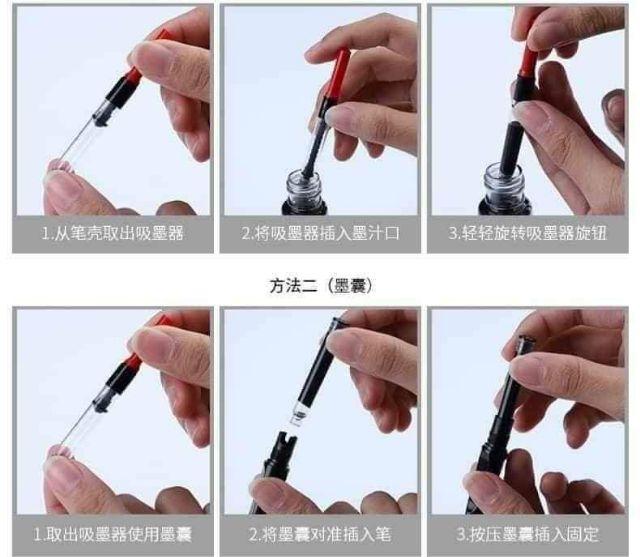 1.从笔壳取出吸墨器

2.将吸墨器插入墨汁口

3.轻轻旋转吸墨器旋钮

方法二（墨囊）

1.取出吸墨器使用墨囊

2.将墨囊对准插入笔

3.按压墨囊插入固定