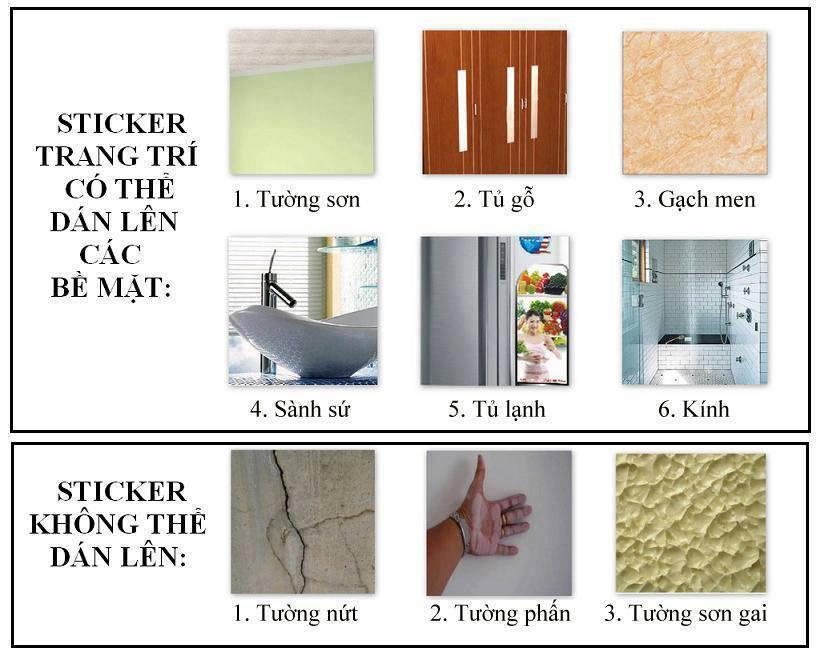 STICKER TRANG TRÍ CÓ THỂ DÁN LÊN CÁC BỀ MẶT:

1. Tường sơn

2. Tủ gỗ

3. Gạch men

4. Sành sứ

5. Tủ lạnh

6. Kính

STICKER KHÔNG THỂ DÁN LÊN:

1. Tường nứt

2. Tường phấn

3. Tường sơn gai