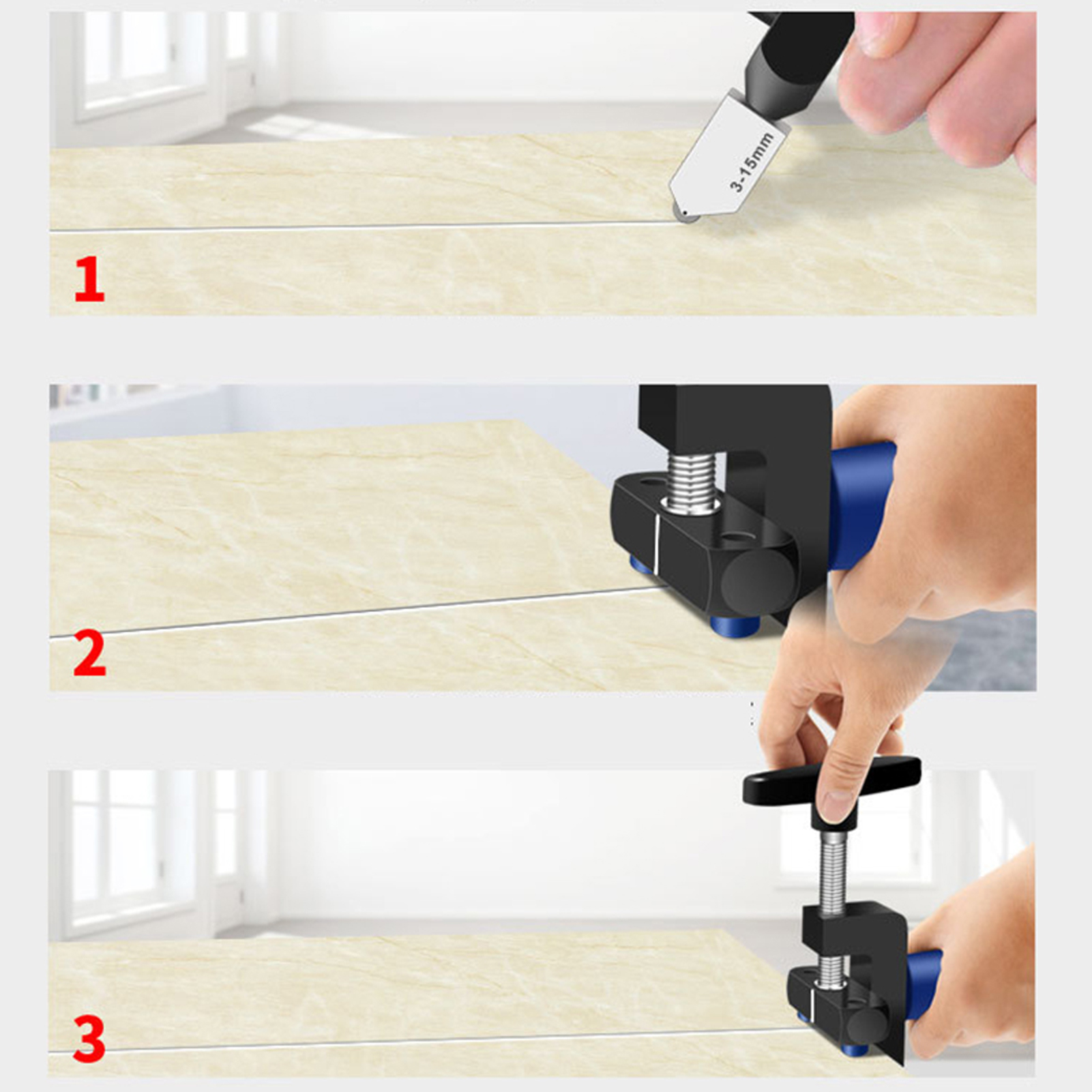 3-15mm

1

2

3