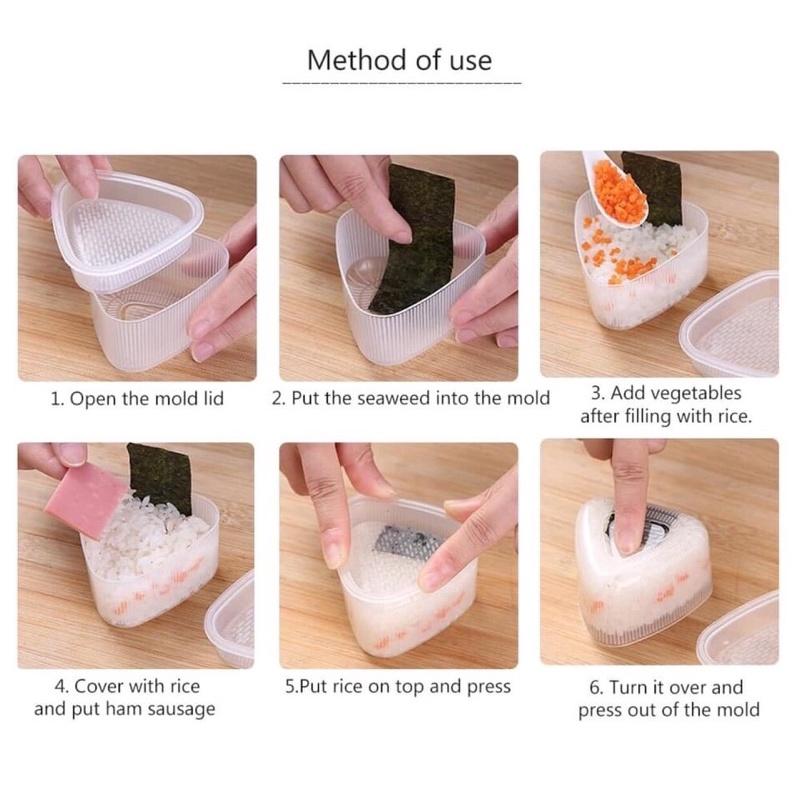 Method of use

1. Open the mold lid

2. Put the seaweed into the mold

3. Add vegetables after filling with rice.

4. Cover with rice and put ham sausage

5.Put rice on top and press

6. Turn it over and press out of the mold