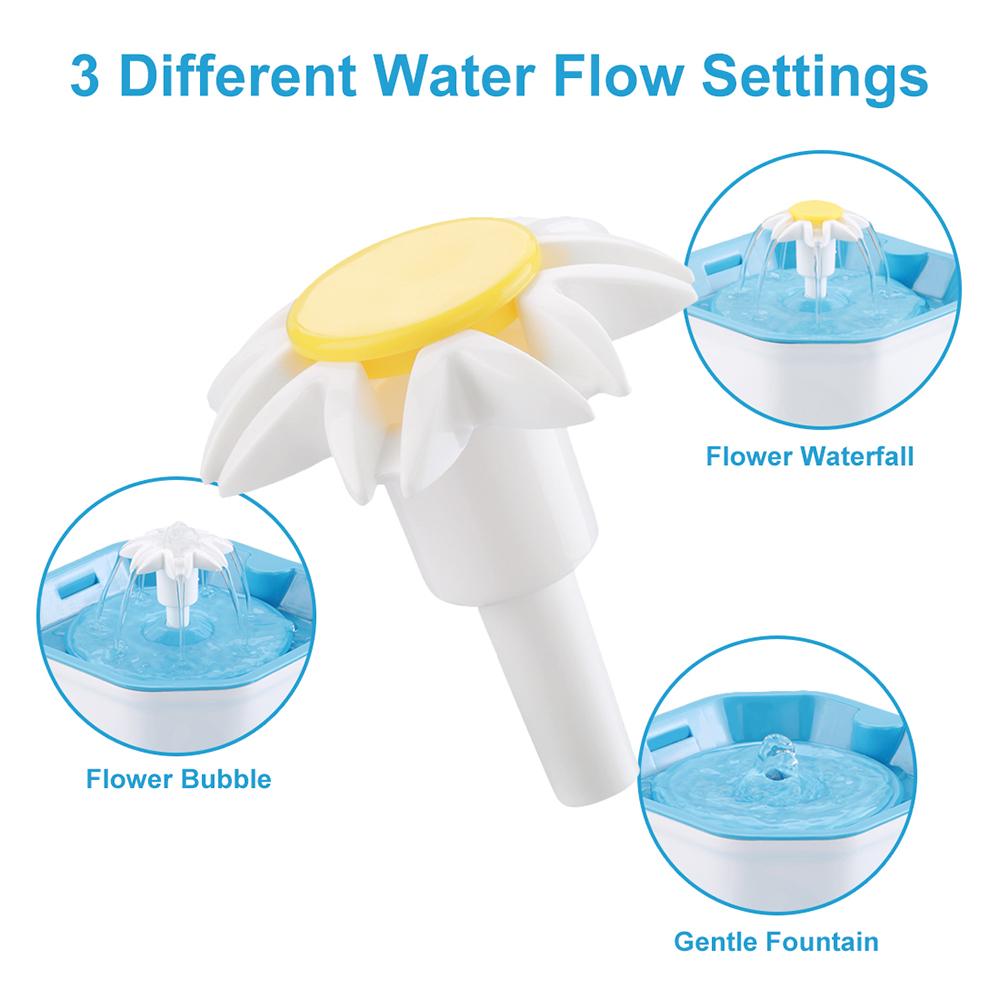 3 Different Water Flow Settings

Flower Waterfall

Flower Bubble

Gentle Fountain