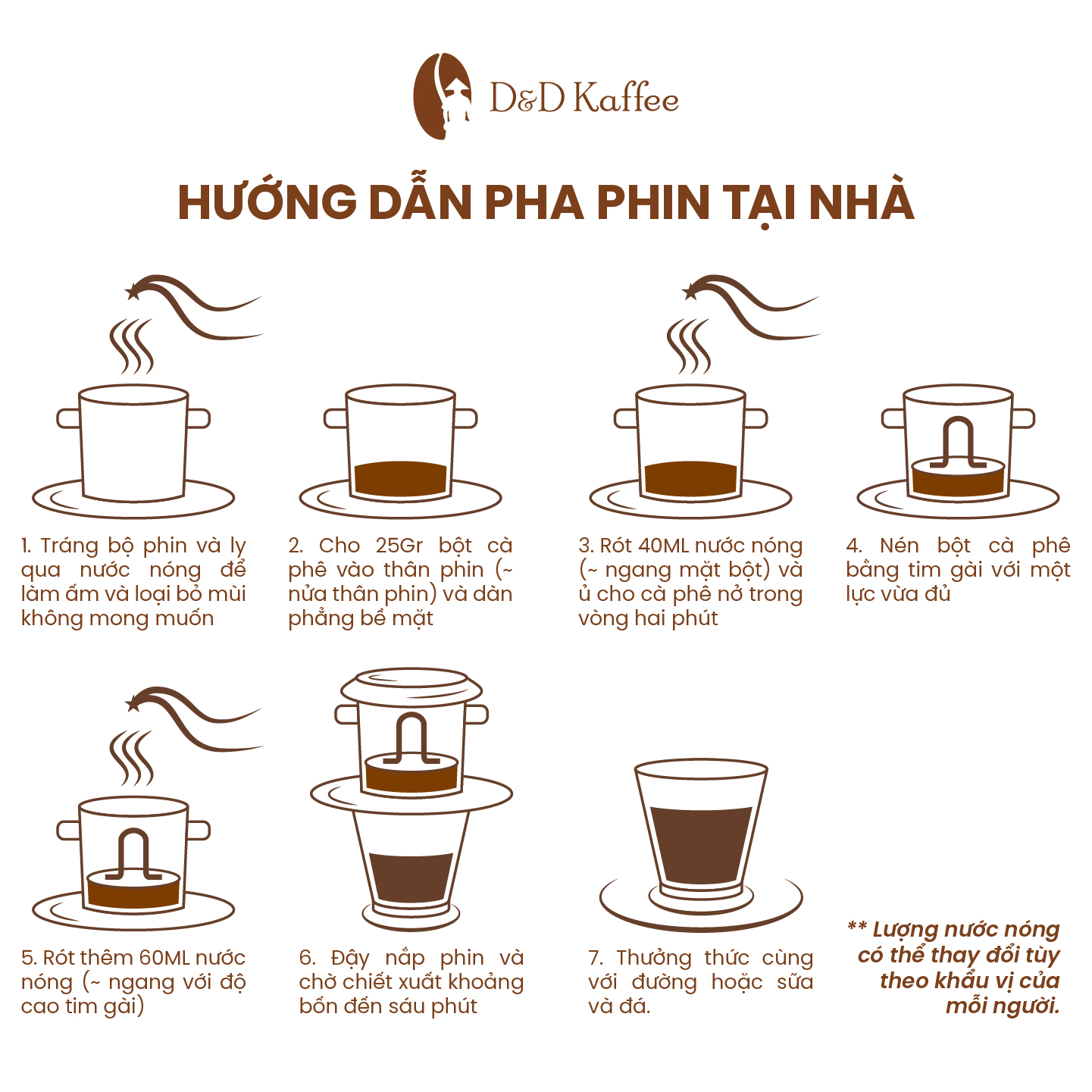 D&D Kaffee

HƯỚNG DẪN PHA PHIN TẠI NHÀ

1. Tráng bộ phin và ly qua nước nóng để làm ấm và loại bỏ mùi không mong muốn

2. Cho 25Gr bột cà phê vào thân phin (~ nửa thân phin) và dàn phẳng bề mặt

3. Rót 40ML nước nóng (~ ngang mặt bột) và ủ cho cà phê nở trong vòng hai phút

4. Nén bột cà phê bằng tim gài với một lực vừa đủ

5. Rót thêm 60ML nước nóng (~ ngang với độ cao tim gài)

6. Đậy nắp phin và chờ chiết xuất khoảng bốn đến sáu phút

7. Thưởng thức cùng với đường hoặc sữa và đá.

** Lượng nước nóng có thể thay đổi tùy theo khẩu vị của mỗi người.