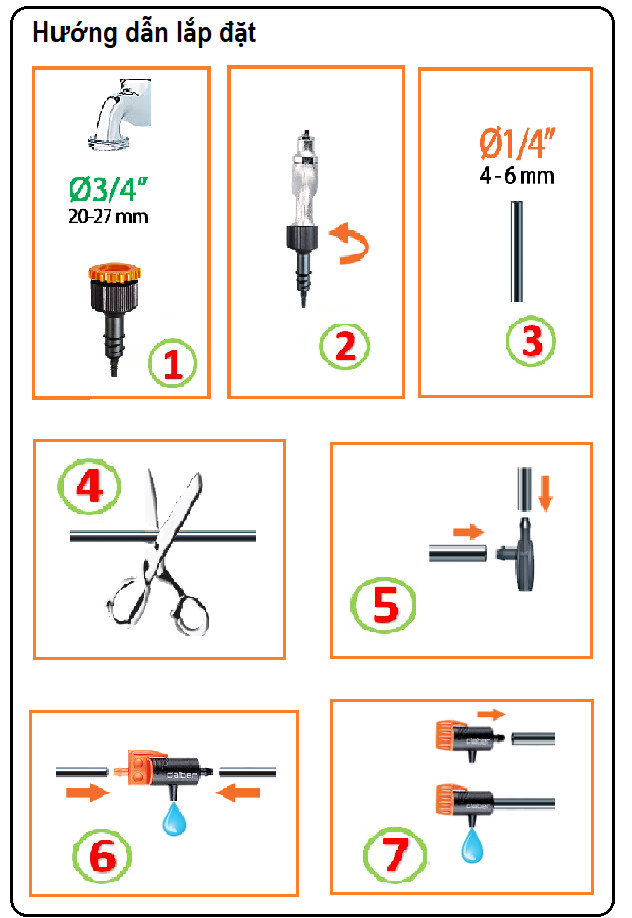 Hướng dẫn lắp đặt

Ø3/4"
20-27 mm

1

2

Ø1/4"
4-6 mm

3

4

5

claber

6

claber

claber

7