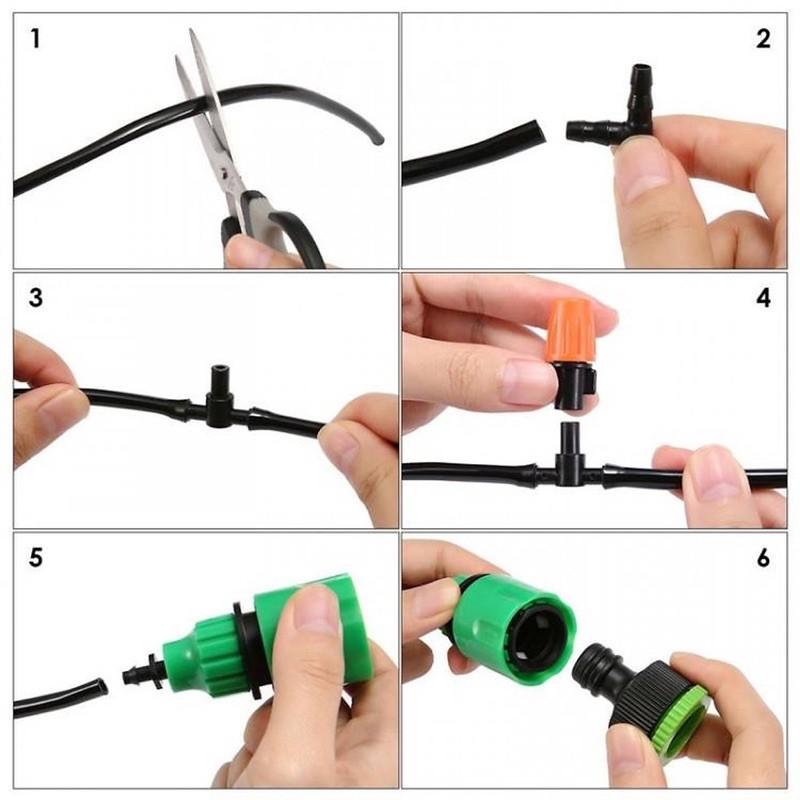 1

2

3

4

5

6