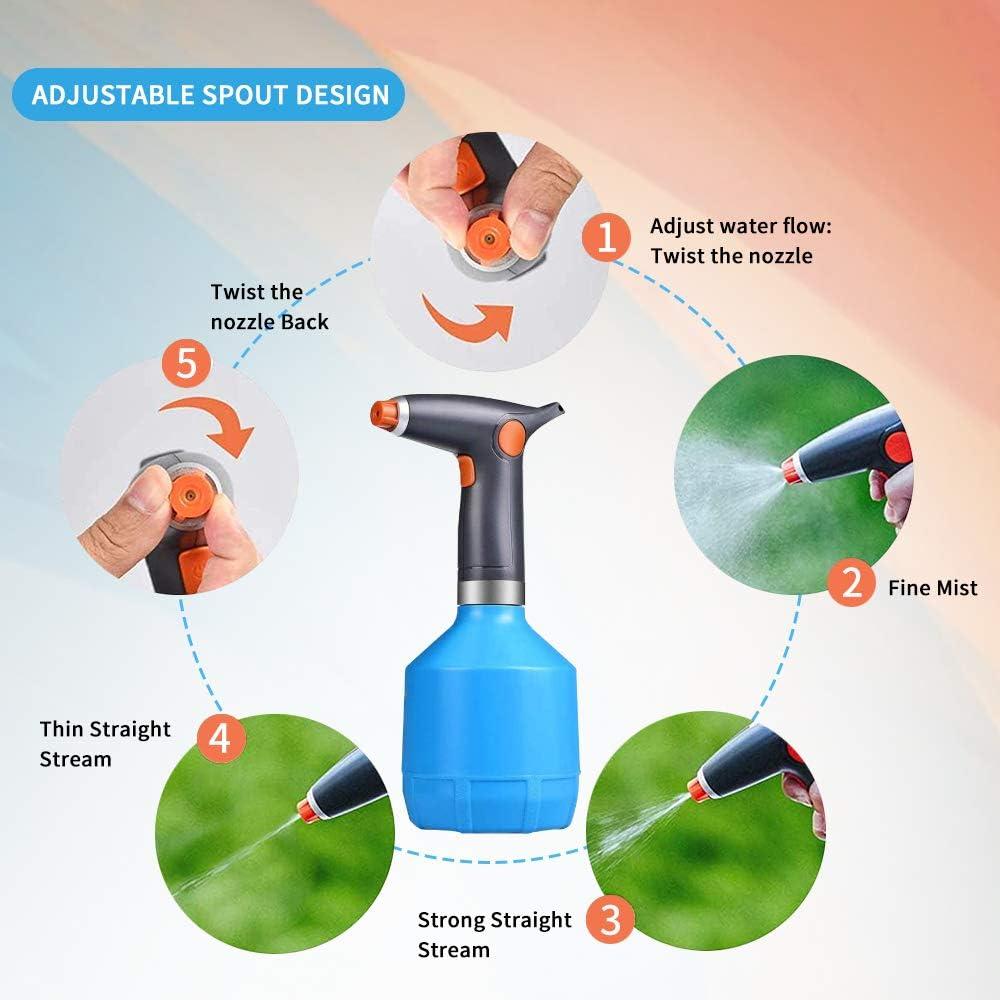 ADJUSTABLE SPOUT DESIGN

1 Adjust water flow: Twist the nozzle

2 Fine Mist

3 Strong Straight Stream

4 Thin Straight Stream

5 Twist the nozzle Back