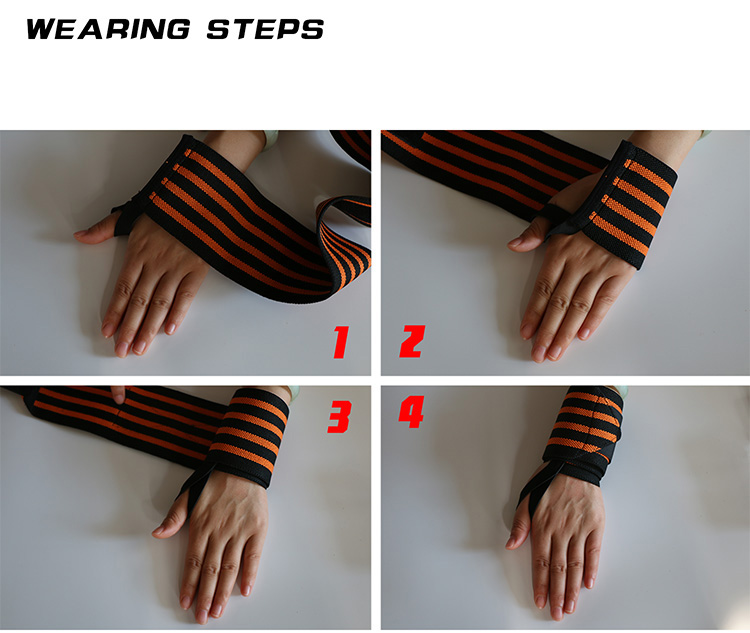 WEARING STEPS

1

2

3

4