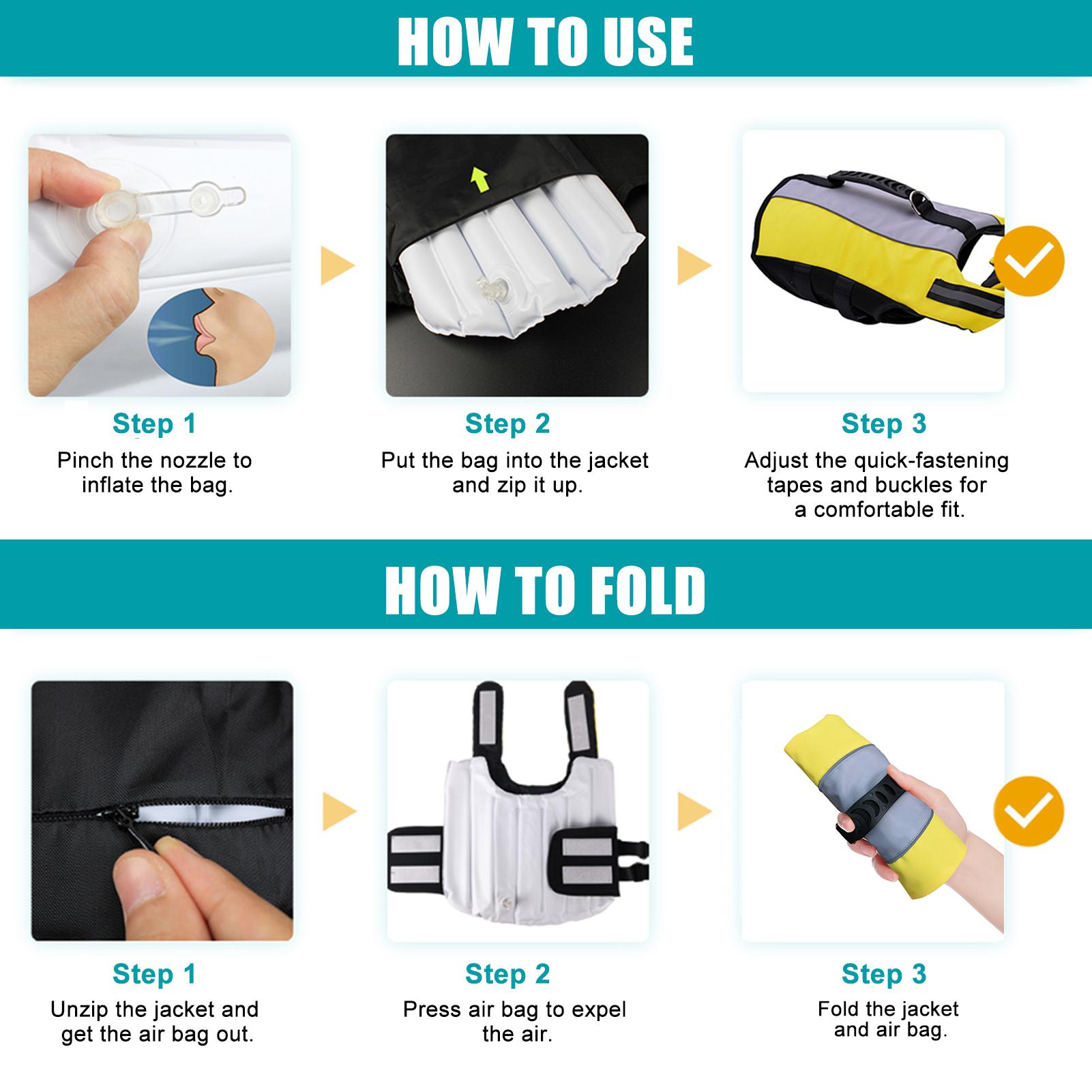 HOW TO USE

Step 1
Pinch the nozzle to inflate the bag.

Step 2
Put the bag into the jacket and zip it up.

Step 3
Adjust the quick-fastening tapes and buckles for a comfortable fit.

HOW TO FOLD

Step 1
Unzip the jacket and get the air bag out.

Step 2
Press air bag to expel the air.

Step 3
Fold the jacket and air bag.