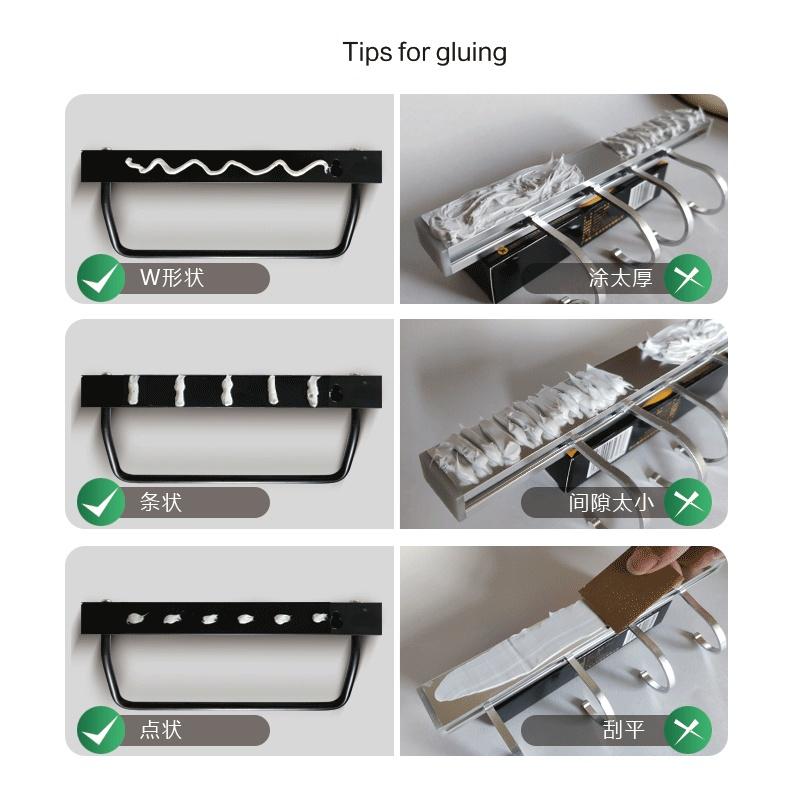 Tips for gluing

W形状

涂太厚

条状

间隙太小

点状

刮平