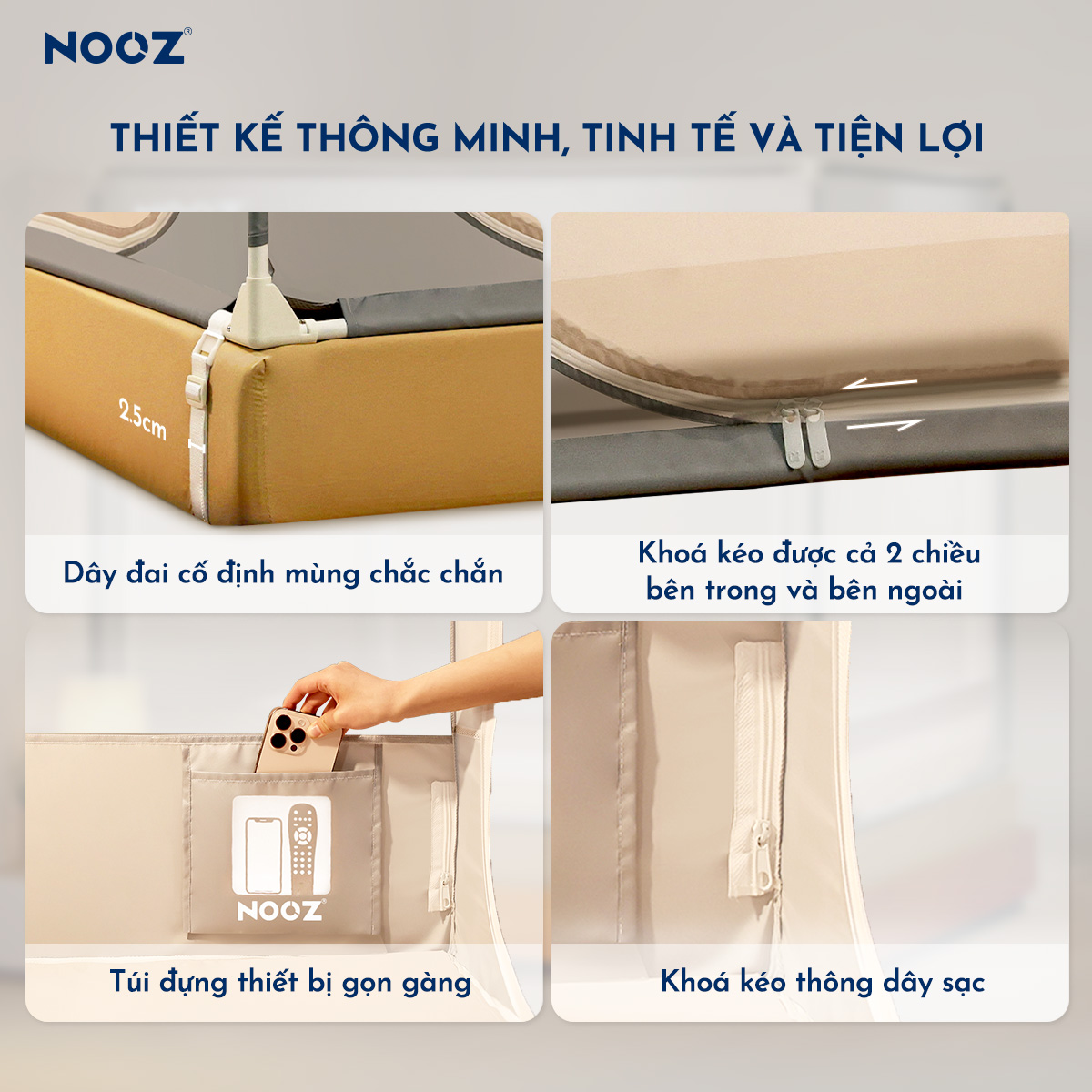 NOOZ®

THIẾT KẾ THÔNG MINH, TINH TẾ VÀ TIỆN LỢI

2.5cm

Dây đai cố định mùng chắc chắn

Khoá kéo được cả 2 chiều bên trong và bên ngoài

NOOZ

Túi đựng thiết bị gọn gàng

Khoá kéo thông dây sạc