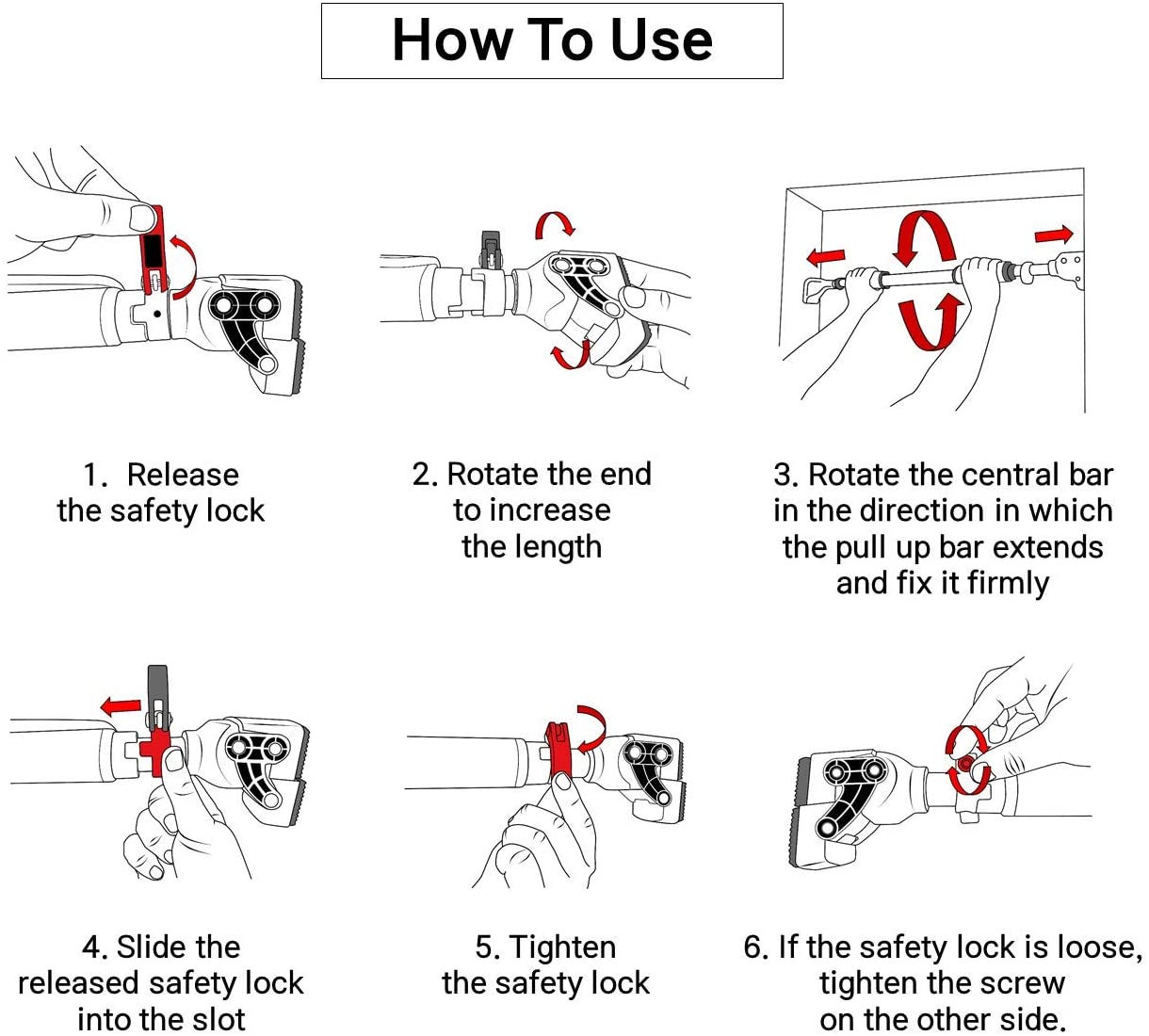 How To Use

1. Release the safety lock

2. Rotate the end to increase the length

3. Rotate the central bar in the direction in which the pull up bar extends and fix it firmly

4. Slide the released safety lock into the slot

5. Tighten the safety lock

6. If the safety lock is loose, tighten the screw on the other side.