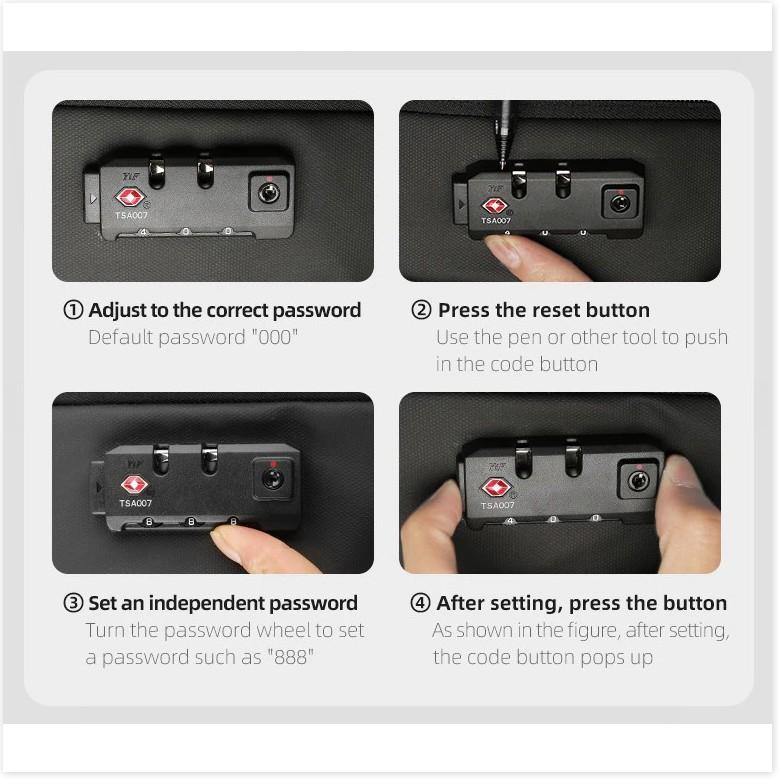 TSA007

① Adjust to the correct password
Default password "000"

TSA007

② Press the reset button
Use the pen or other tool to push in the code button

TSA007

③ Set an independent password
Turn the password wheel to set a password such as "888"

TSA007

④ After setting, press the button
As shown in the figure, after setting, the code button pops up