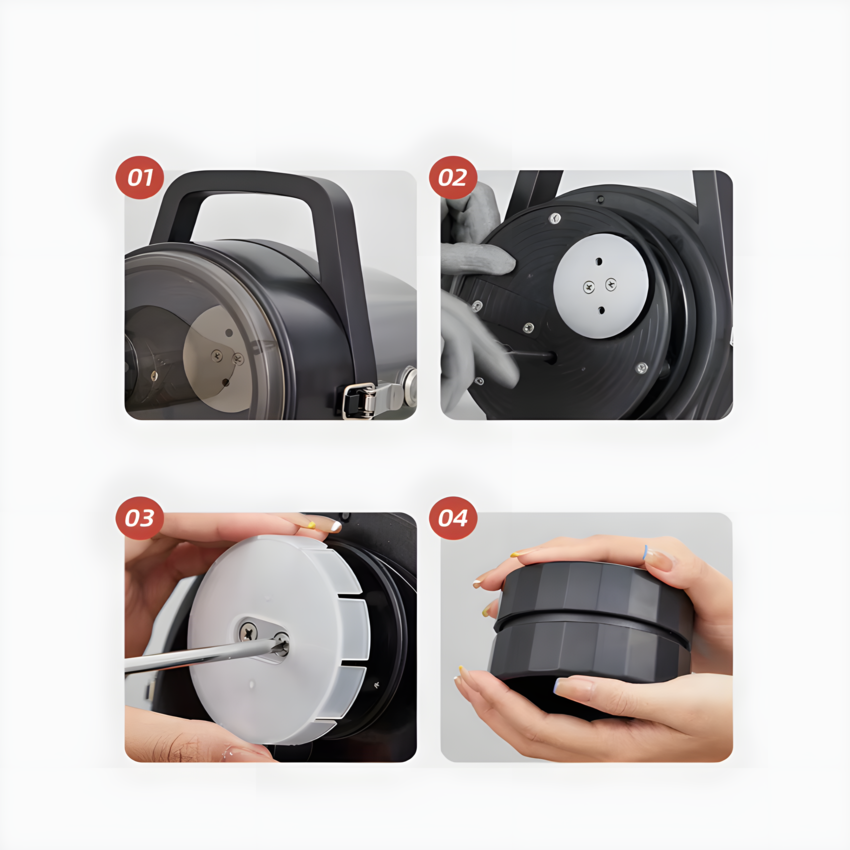 01

02

03

04