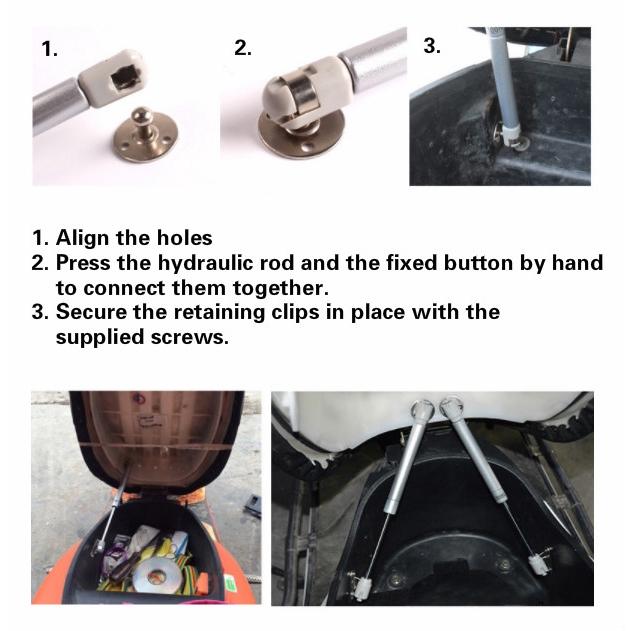 1.

2.

3.

1. Align the holes
2. Press the hydraulic rod and the fixed button by hand to connect them together.
3. Secure the retaining clips in place with the supplied screws.