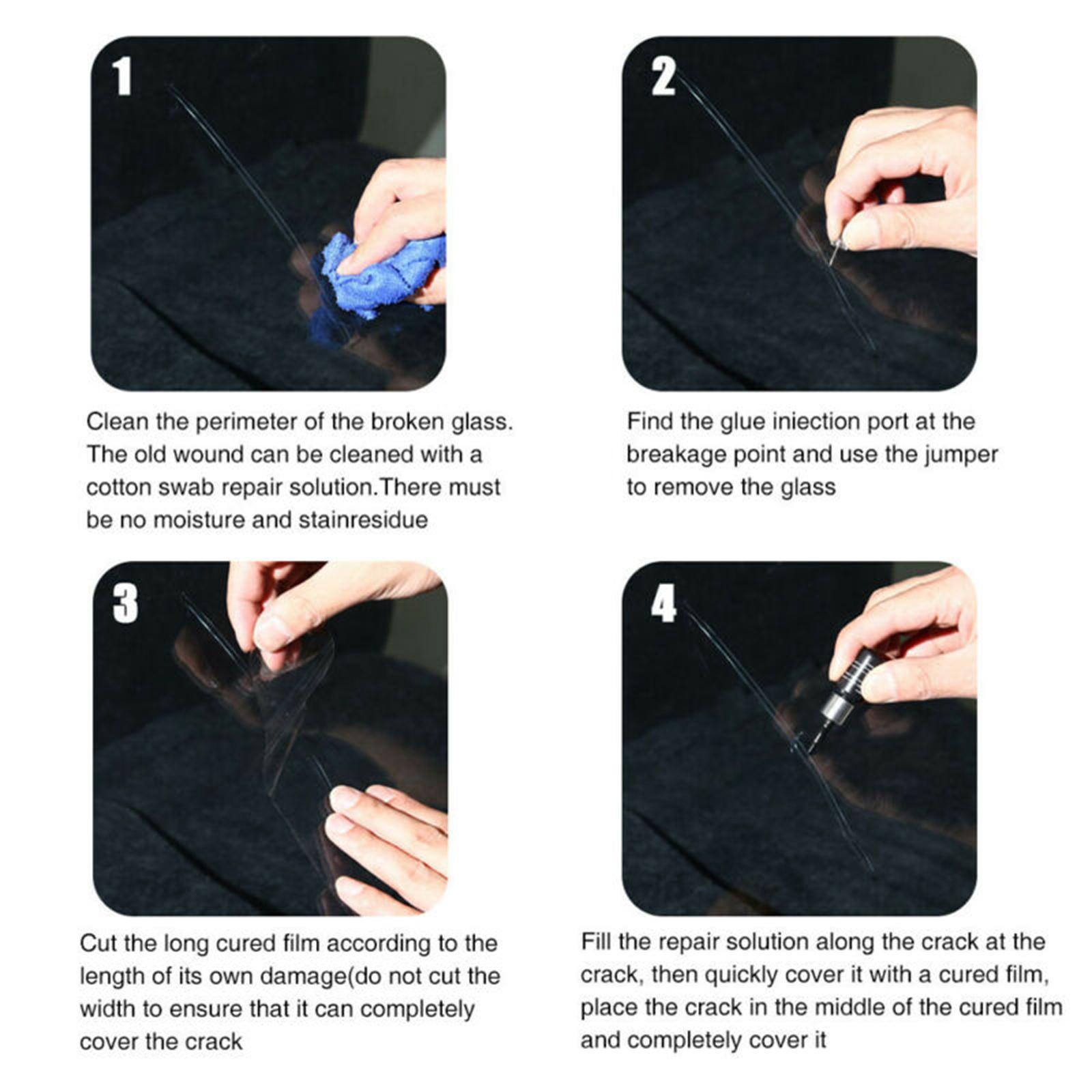 1

Clean the perimeter of the broken glass. The old wound can be cleaned with a cotton swab repair solution.There must be no moisture and stainresidue

2

Find the glue iniection port at the breakage point and use the jumper to remove the glass

3

Cut the long cured film according to the length of its own damage(do not cut the width to ensure that it can completely cover the crack

4

Fill the repair solution along the crack at the crack, then quickly cover it with a cured film, place the crack in the middle of the cured film and completely cover it