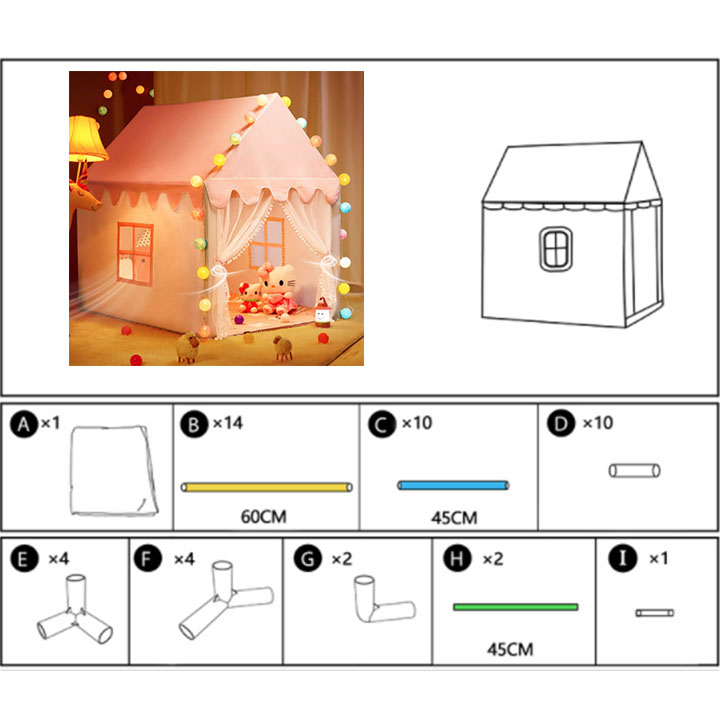 A ×1

B ×14

60CM

C ×10

45CM

D ×10

E ×4

F ×4

G ×2

H ×2

45CM

I ×1