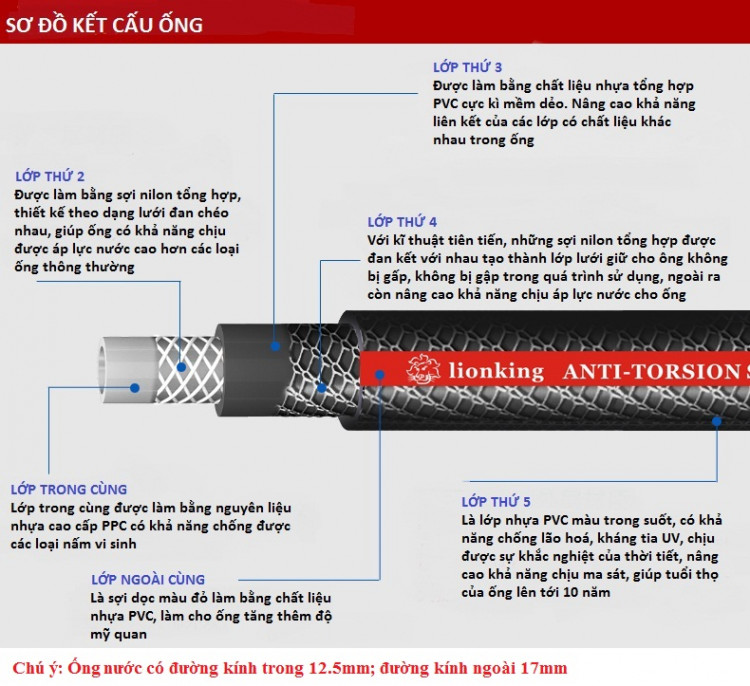 SƠ ĐỒ KẾT CẤU ỐNG

LỚP THỨ 3
Được làm bằng chất liệu nhựa tổng hợp PVC cực kì mềm dẻo. Nâng cao khả năng liên kết của các lớp có chất liệu khác nhau trong ống

LỚP THỨ 2
Được làm bằng sợi nilon tổng hợp, thiết kế theo dạng lưới đan chéo nhau, giúp ống có khả năng chịu được áp lực nước cao hơn các loại ống thông thường

LỚP THỨ 4
Với kĩ thuật tiên tiến, những sợi nilon tổng hợp được đan kết với nhau tạo thành lớp lưới giữ cho ông không bị gấp, không bị gập trong quá trình sử dụng, ngoài ra còn nâng cao khả năng chịu áp lực nước cho ống

lionking ANTI-TORSION S

LỚP TRONG CÙNG
Lớp trong cùng được làm bằng nguyên liệu nhựa cao cấp PPC có khả năng chống được các loại nấm vi sinh

LỚP THỨ 5
Là lớp nhựa PVC màu trong suốt, có khả năng chống lão hoá, kháng tia UV, chịu được sự khắc nghiệt của thời tiết, nâng cao khả năng chịu ma sát, giúp tuổi thọ của ống lên tới 10 năm

LỚP NGOÀI CÙNG
Là sợi dọc màu đỏ làm bằng chất liệu nhựa PVC, làm cho ống tăng thêm độ mỹ quan

Chú ý: Ống nước có đường kính trong 12.5mm; đường kính ngoài 17mm