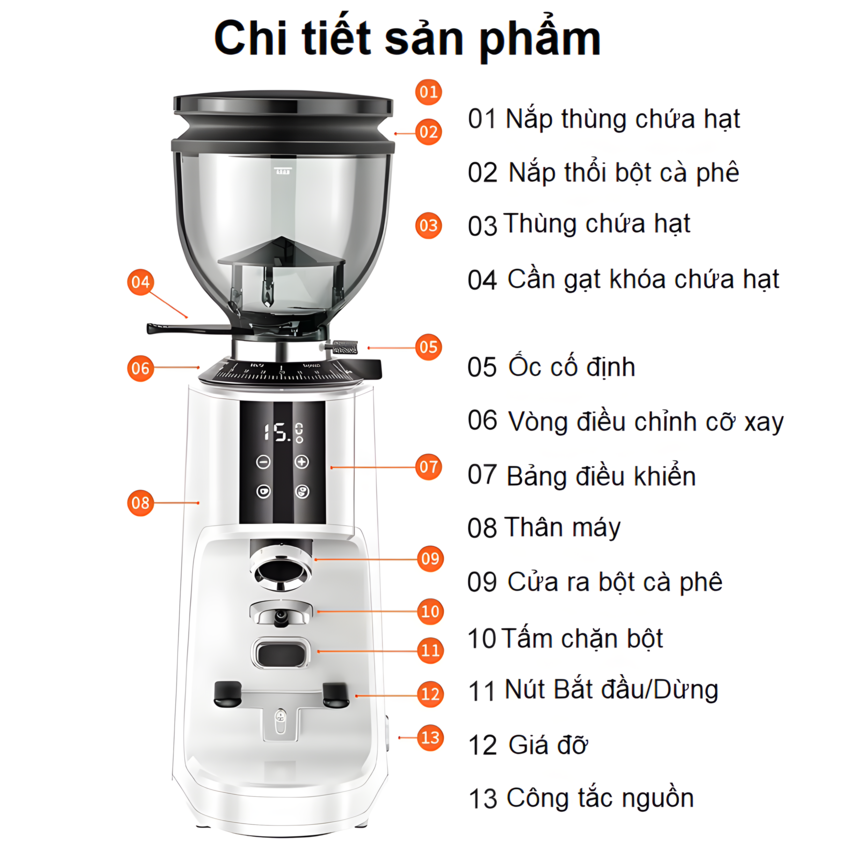 Chi tiết sản phẩm

01
02
03
04
05
06
07
08
09
10
11
12
13

15.0

01 Nắp thùng chứa hạt
02 Nắp thổi bột cà phê
03 Thùng chứa hạt
04 Cần gạt khóa chứa hạt
05 Ốc cố định
06 Vòng điều chỉnh cỡ xay
07 Bảng điều khiển
08 Thân máy
09 Cửa ra bột cà phê
10 Tấm chặn bột
11 Nút Bắt đầu/Dừng
12 Giá đỡ
13 Công tắc nguồn