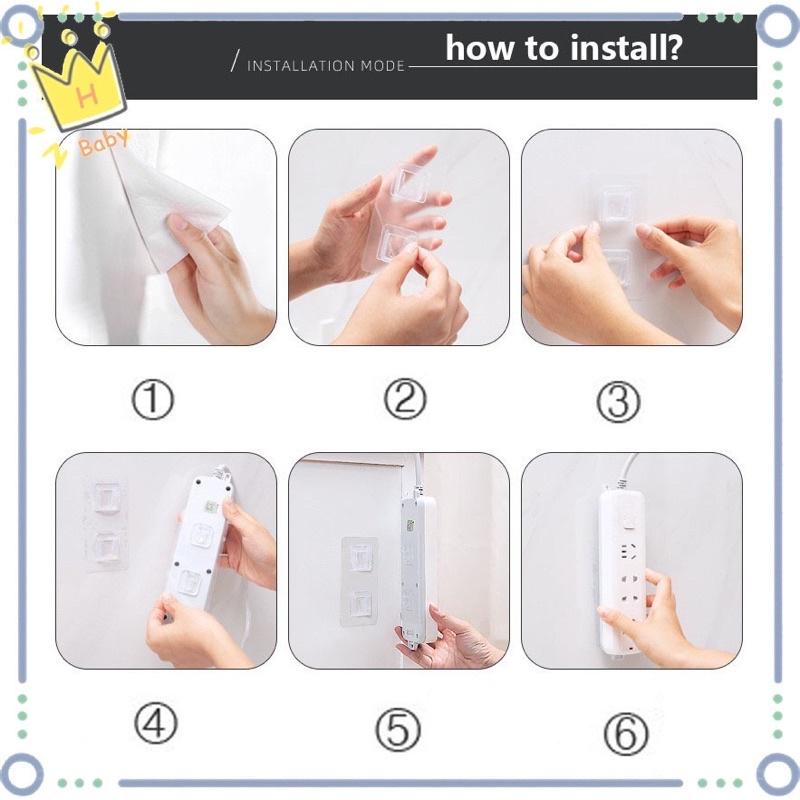 H
Baby

/ INSTALLATION MODE

how to install?

①

②

③

④

⑤

⑥