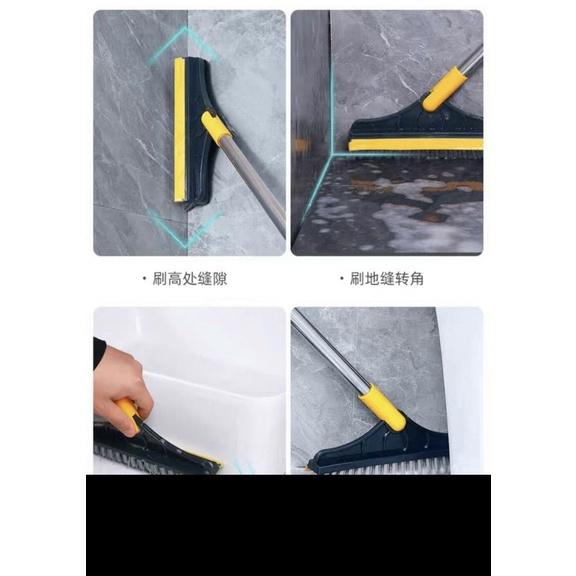 · 刷高处缝隙

· 刷地缝转角