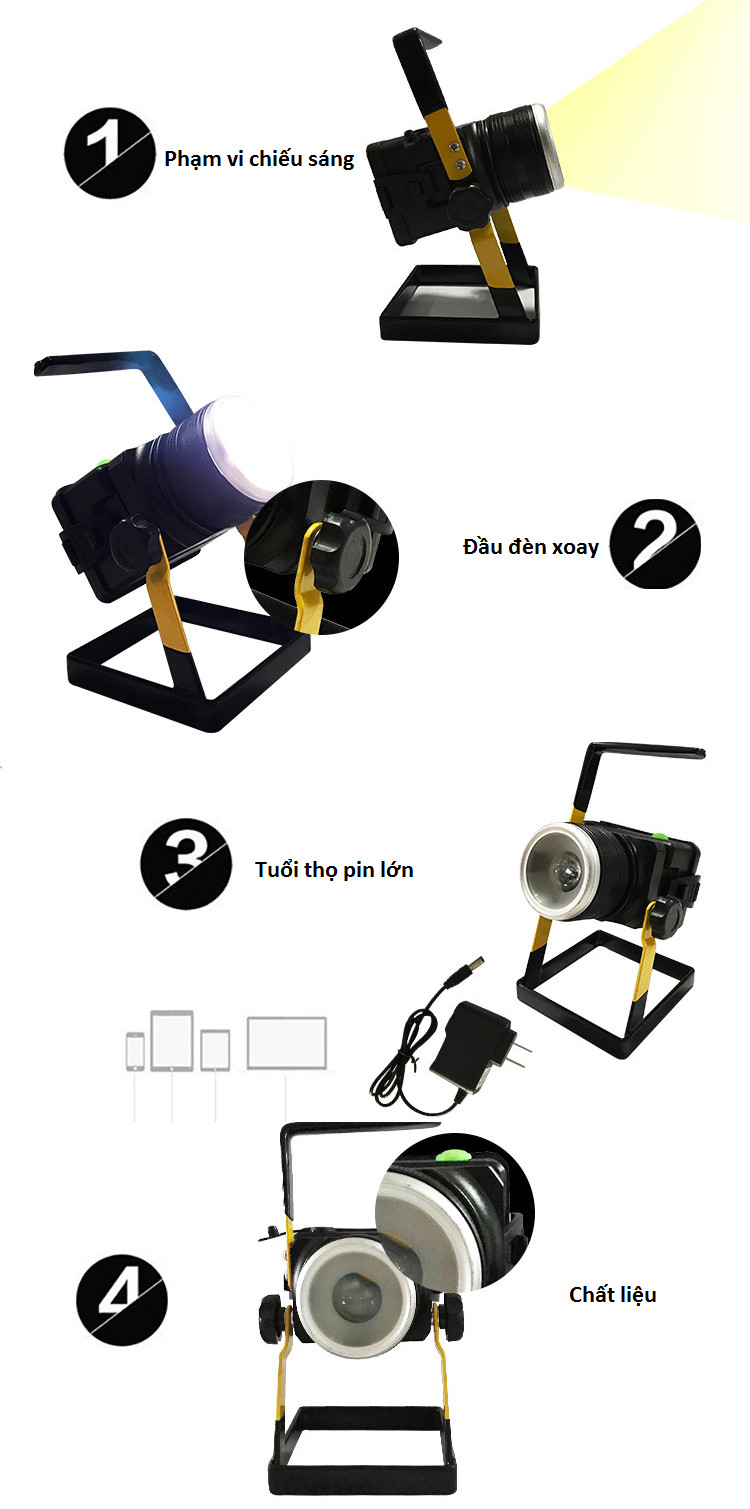 1 Phạm vi chiếu sáng

Đầu đèn xoay 2

3 Tuổi thọ pin lớn

4

Chất liệu