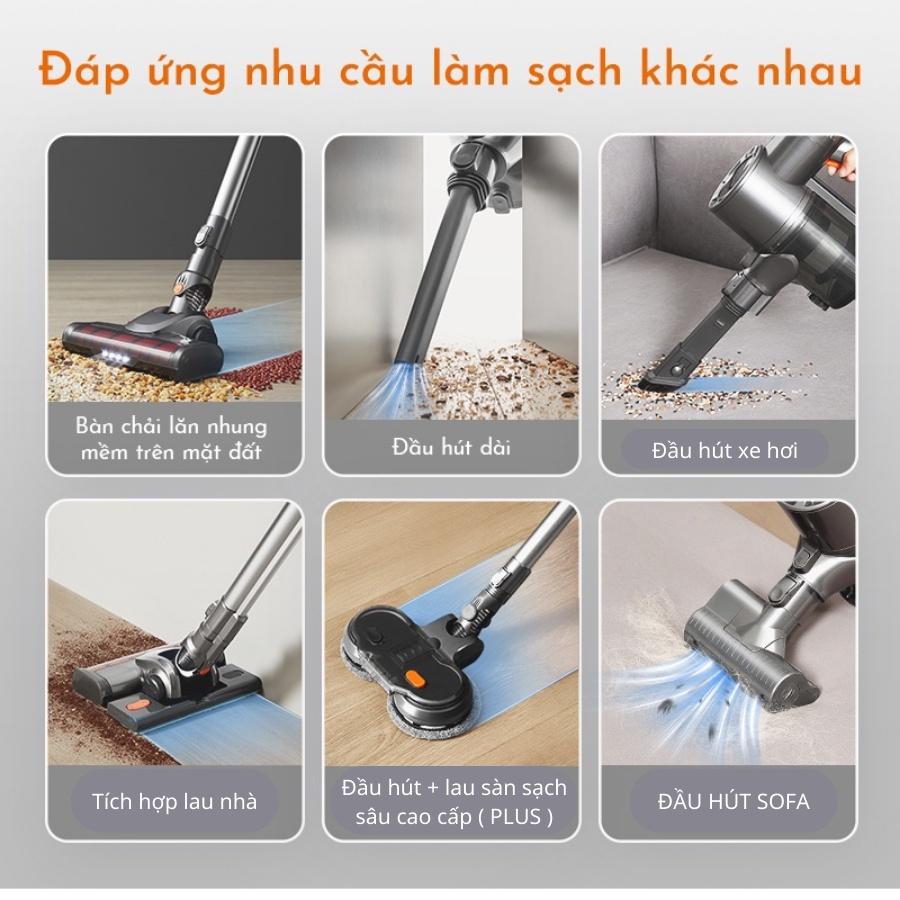 Đáp ứng nhu cầu làm sạch khác nhau

Bàn chải lăn nhung mềm trên mặt đất

Đầu hút dài

Đầu hút xe hơi

Tích hợp lau nhà

Đầu hút + lau sàn sạch sâu cao cấp ( PLUS )

ĐẦU HÚT SOFA